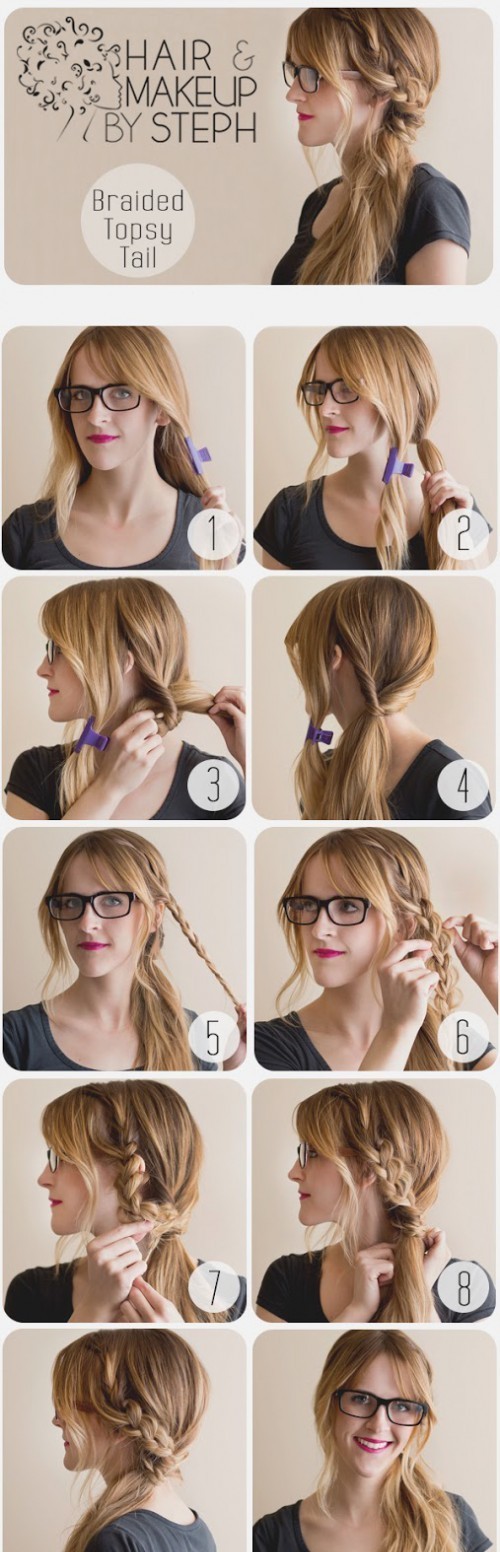 HAIR & MAKEUP BY STEPH

Braided Topsy Tail

1

2

3

4

5

6

7

8