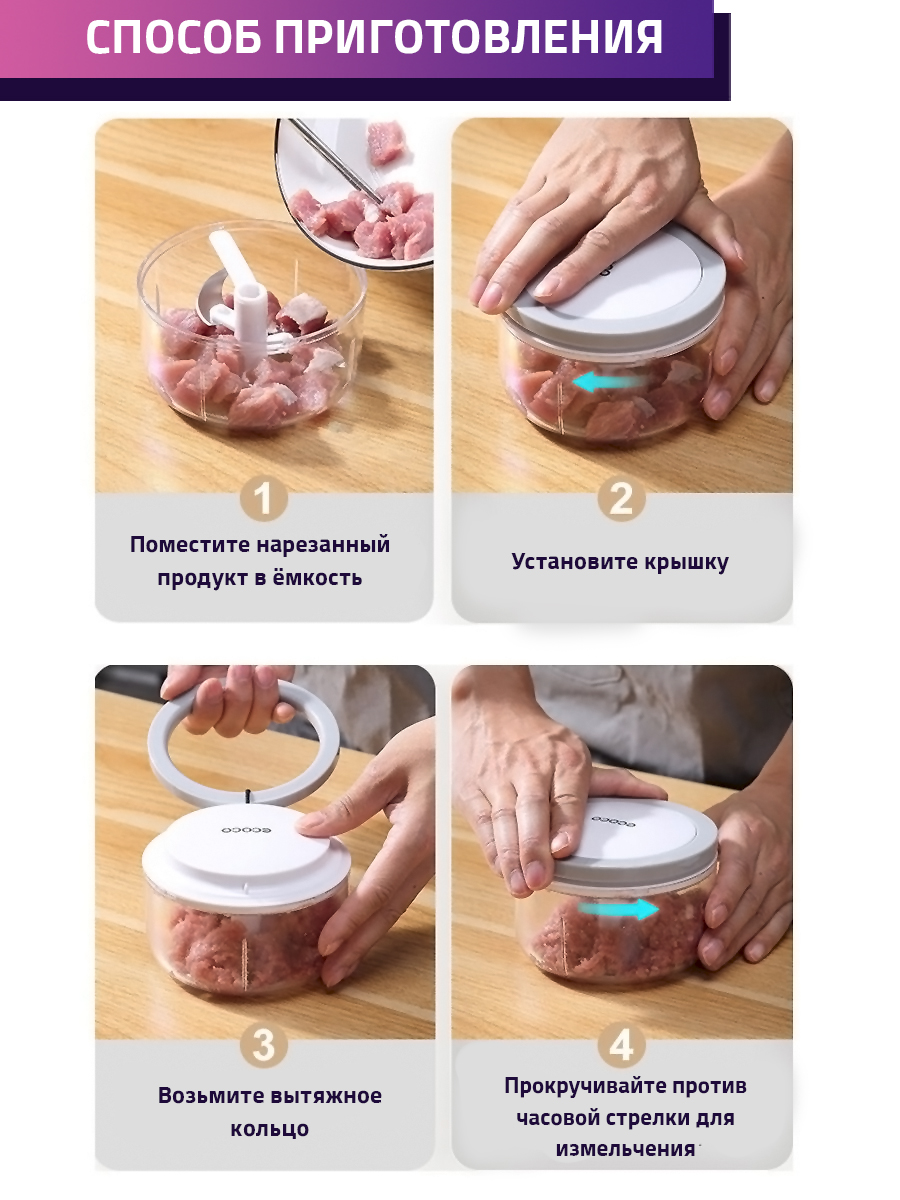 СПОСОБ ПРИГОТОВЛЕНИЯ

1

Поместите нарезанный продукт в ёмкость

2

Установите крышку

ecoco

3

Возьмите вытяжное кольцо

ecoco

4

Прокручивайте против часовой стрелки для измельчения