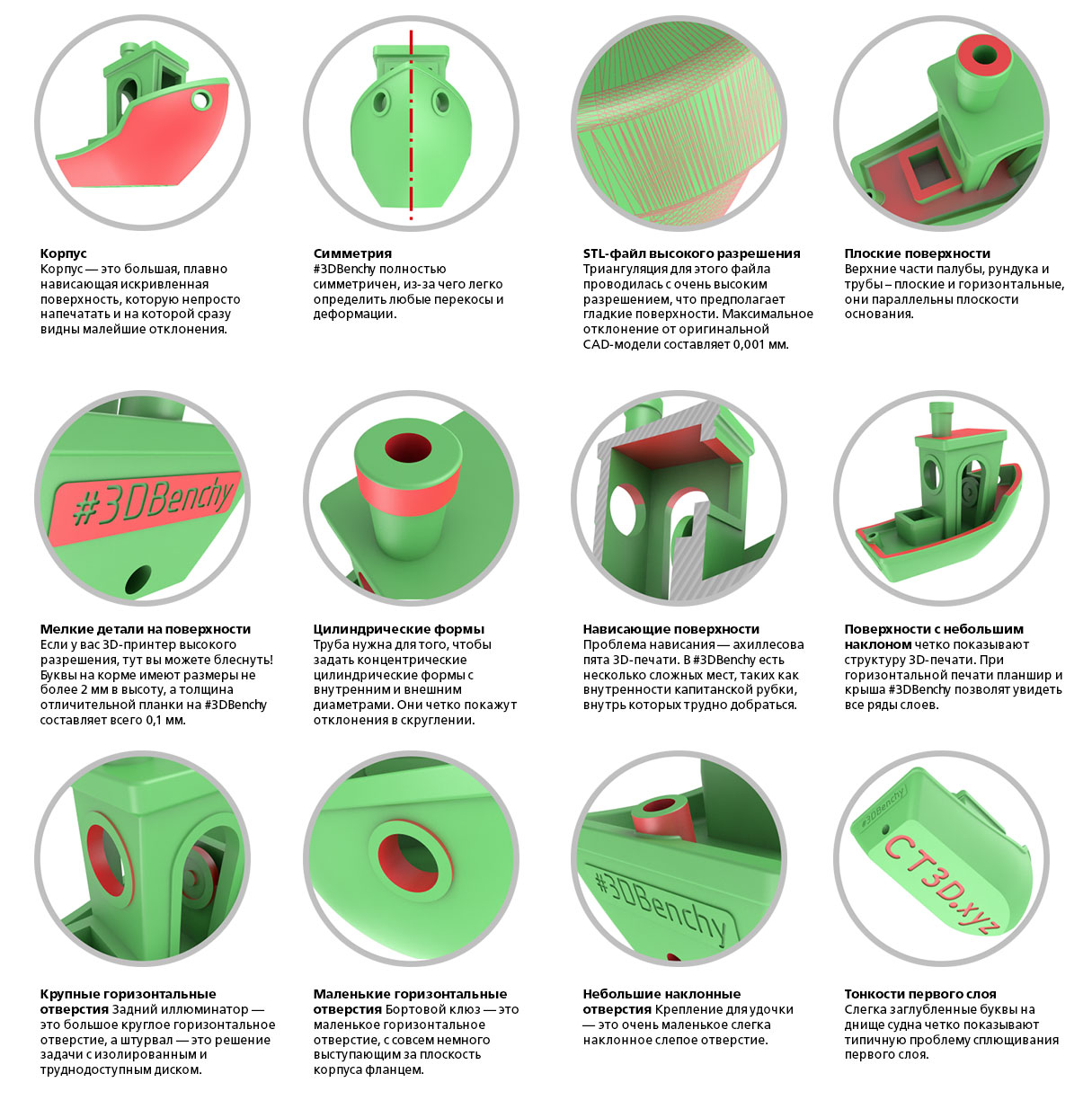 **Корпус**
Корпус — это большая, плавно нависающая искривленная поверхность, которую непросто напечатать и на которой сразу видны малейшие отклонения.

**Симметрия**
#3DBenchy полностью симметричен, из-за чего легко определить любые перекосы и деформации.

**STL-файл высокого разрешения**
Триангуляция для этого файла проводилась с очень высоким разрешением, что предполагает гладкие поверхности. Максимальное отклонение от оригинальной CAD-модели составляет 0,001 мм.

**Плоские поверхности**
Верхние части палубы, рундука и трубы – плоские и горизонтальные, они параллельны плоскости основания.

#3DBenchy

**Мелкие детали на поверхности**
Если у вас 3D-принтер высокого разрешения, тут вы можете блеснуть! Буквы на корме имеют размеры не более 2 мм в высоту, а толщина отличительной планки на #3DBenchy составляет всего 0,1 мм.

**Цилиндрические формы**
Труба нужна для того, чтобы задать концентрические цилиндрические формы с внутренним и внешним диаметрами. Они четко покажут отклонения в скруглении.

**Нависающие поверхности**
Проблема нависания — ахиллесова пята 3D-печати. В #3DBenchy есть несколько сложных мест, таких как внутренности капитанской рубки, внутрь которых трудно добраться.

**Поверхности с небольшим наклоном** четко показывают структуру 3D-печати. При горизонтальной печати планшир и крыша #3DBenchy позволят увидеть все ряды слоев.

#3DBenchy

#3DBenchy

CT3D.xyz

**Крупные горизонтальные отверстия** Задний иллюминатор — это большое круглое горизонтальное отверстие, а штурвал — это решение задачи с изолированным и труднодоступным диском.

**Маленькие горизонтальные отверстия** Бортовой клюз — это маленькое горизонтальное отверстие, с совсем немного выступающим за плоскость корпуса фланцем.

**Небольшие наклонные отверстия** Крепление для удочки — это очень маленькое слегка наклонное слепое отверстие.

**Тонкости первого слоя**
Слегка заглубленные буквы на днище судна четко показывают типичную проблему сплющивания первого слоя.