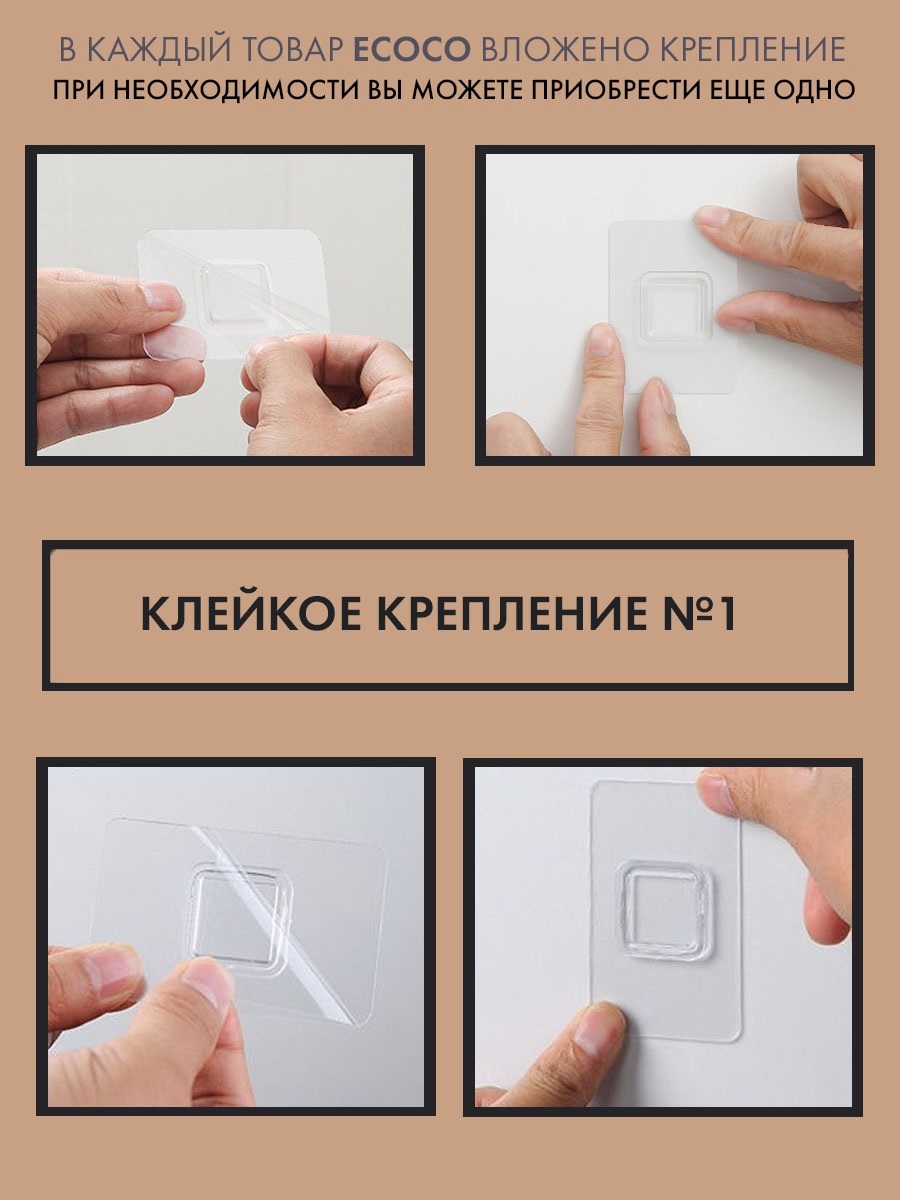 В КАЖДЫЙ ТОВАР ECOCO ВЛОЖЕНО КРЕПЛЕНИЕ
ПРИ НЕОБХОДИМОСТИ ВЫ МОЖЕТЕ ПРИОБРЕСТИ ЕЩЕ ОДНО

КЛЕЙКОЕ КРЕПЛЕНИЕ №1