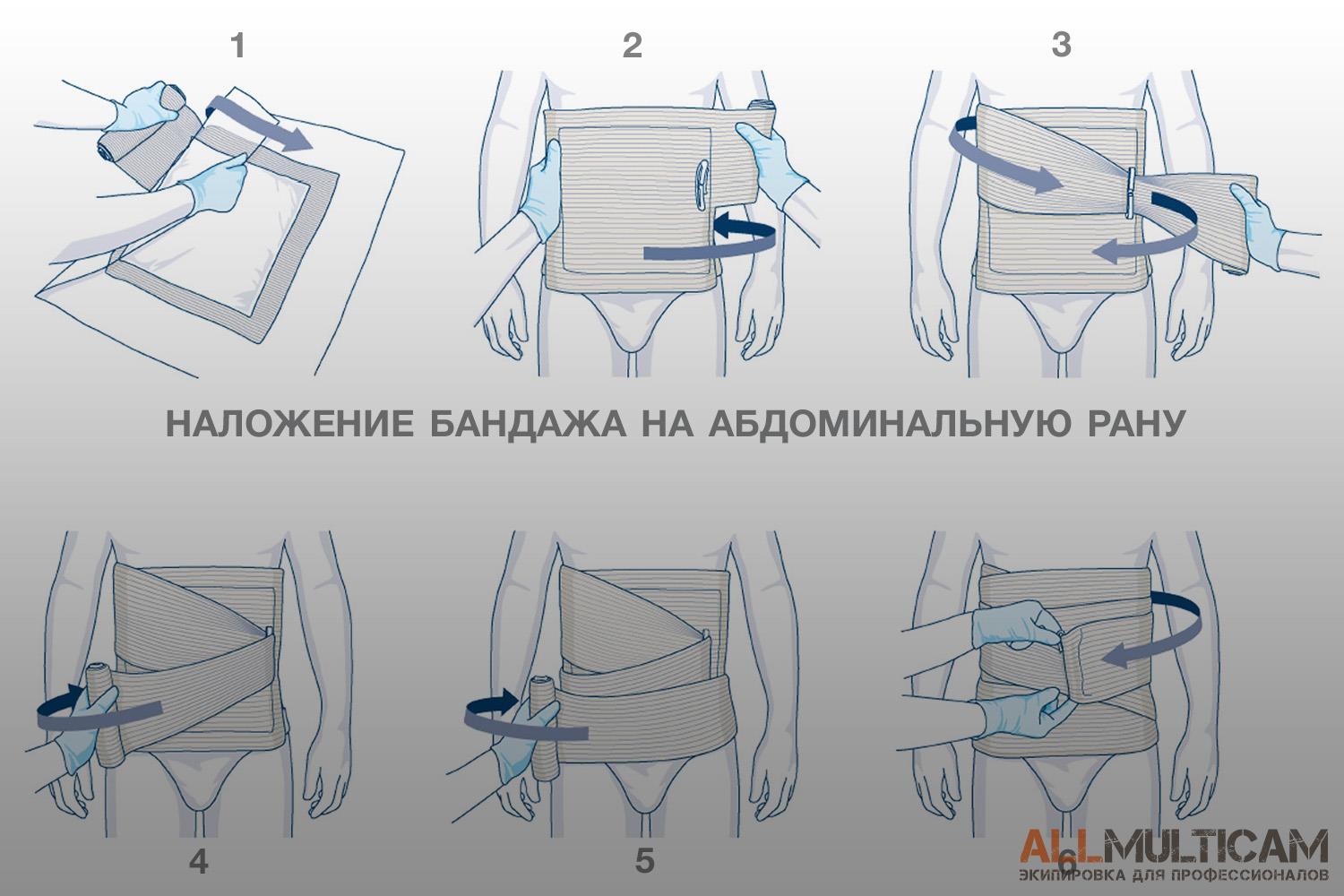 1

2

3

НАЛОЖЕНИЕ БАНДАЖА НА АБДОМИНАЛЬНУЮ РАНУ

4

5

6

ALLMULTICAM
ЭКИПИРОВКА ДЛЯ ПРОФЕССИОНАЛОВ