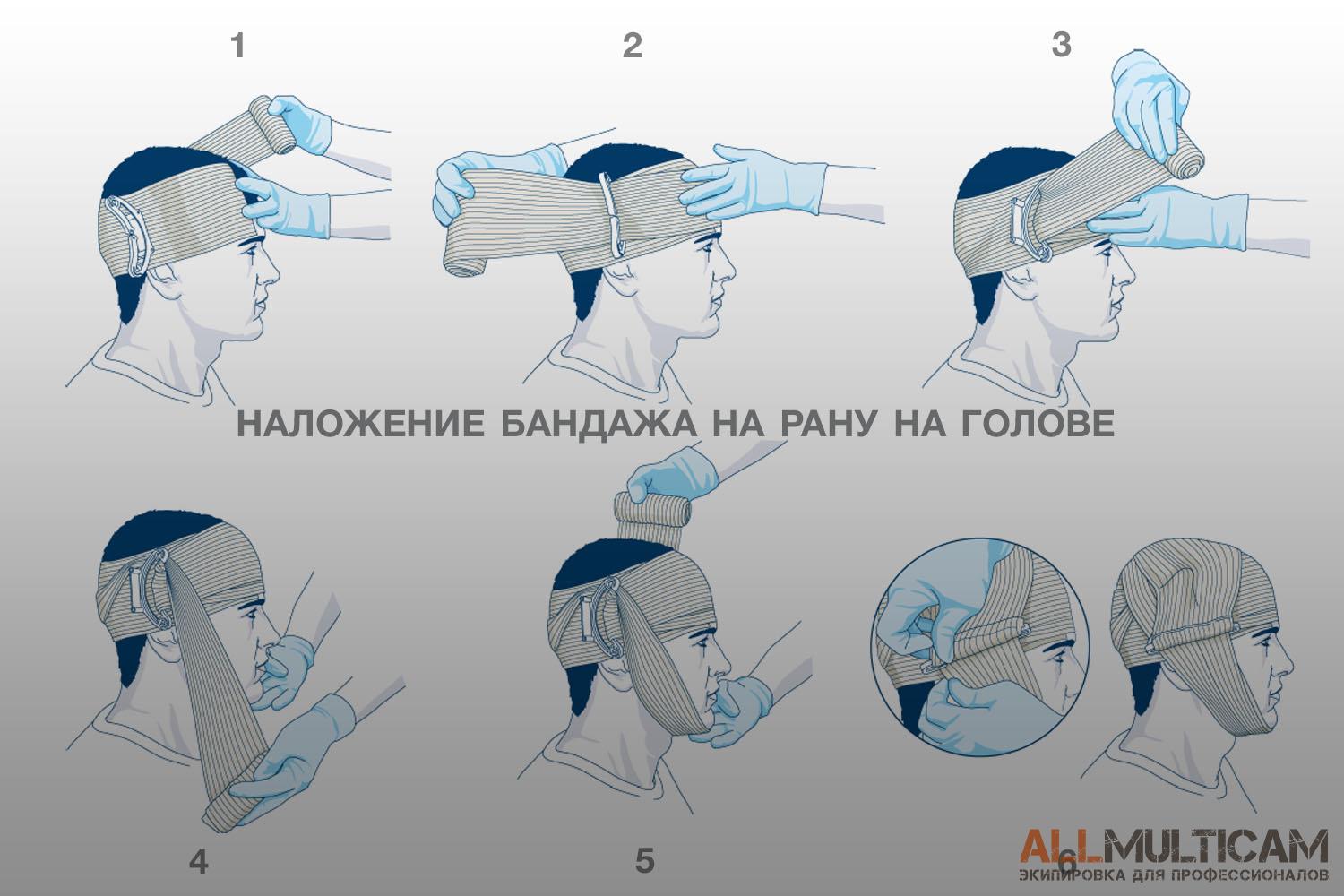 1

2

3

НАЛОЖЕНИЕ БАНДАЖА НА РАНУ НА ГОЛОВЕ

4

5

6

ALLMULTICAM
ЭКИПИРОВКА ДЛЯ ПРОФЕССИОНАЛОВ