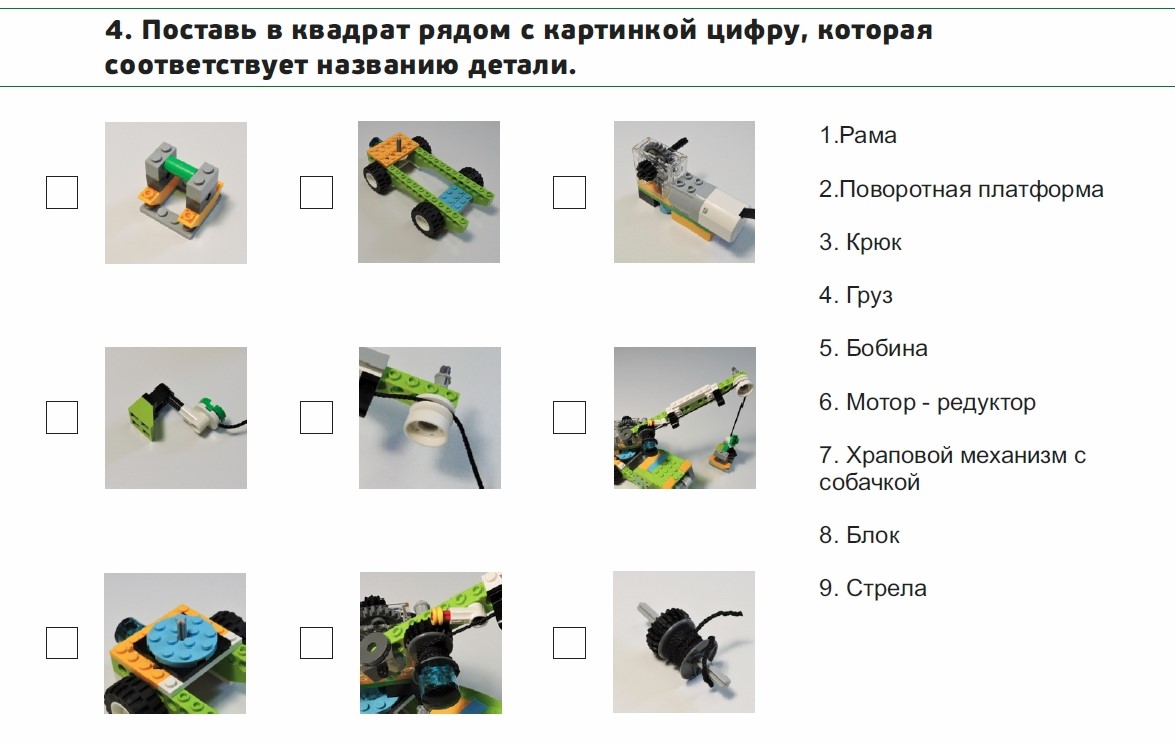 4. Поставь в квадрат рядом с картинкой цифру, которая соответствует названию детали.

1.Рама

2.Поворотная платформа

3. Крюк

4. Груз

5. Бобина

6. Мотор - редуктор

7. Храповой механизм с собачкой

8. Блок

9. Стрела