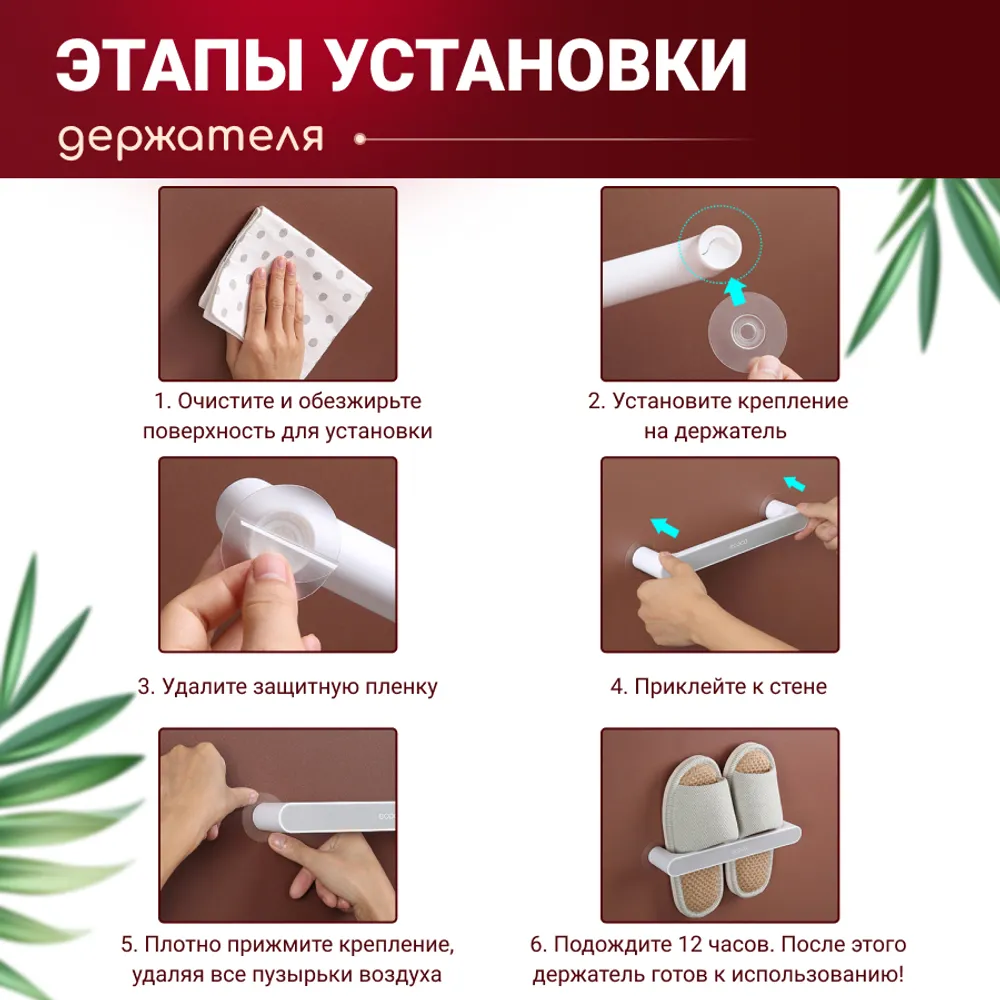 ЭТАПЫ УСТАНОВКИ
держателя

1. Очистите и обезжирьте поверхность для установки

2. Установите крепление на держатель

3. Удалите защитную пленку

4. Приклейте к стене

5. Плотно прижмите крепление, удаляя все пузырьки воздуха

6. Подождите 12 часов. После этого держатель готов к использованию!