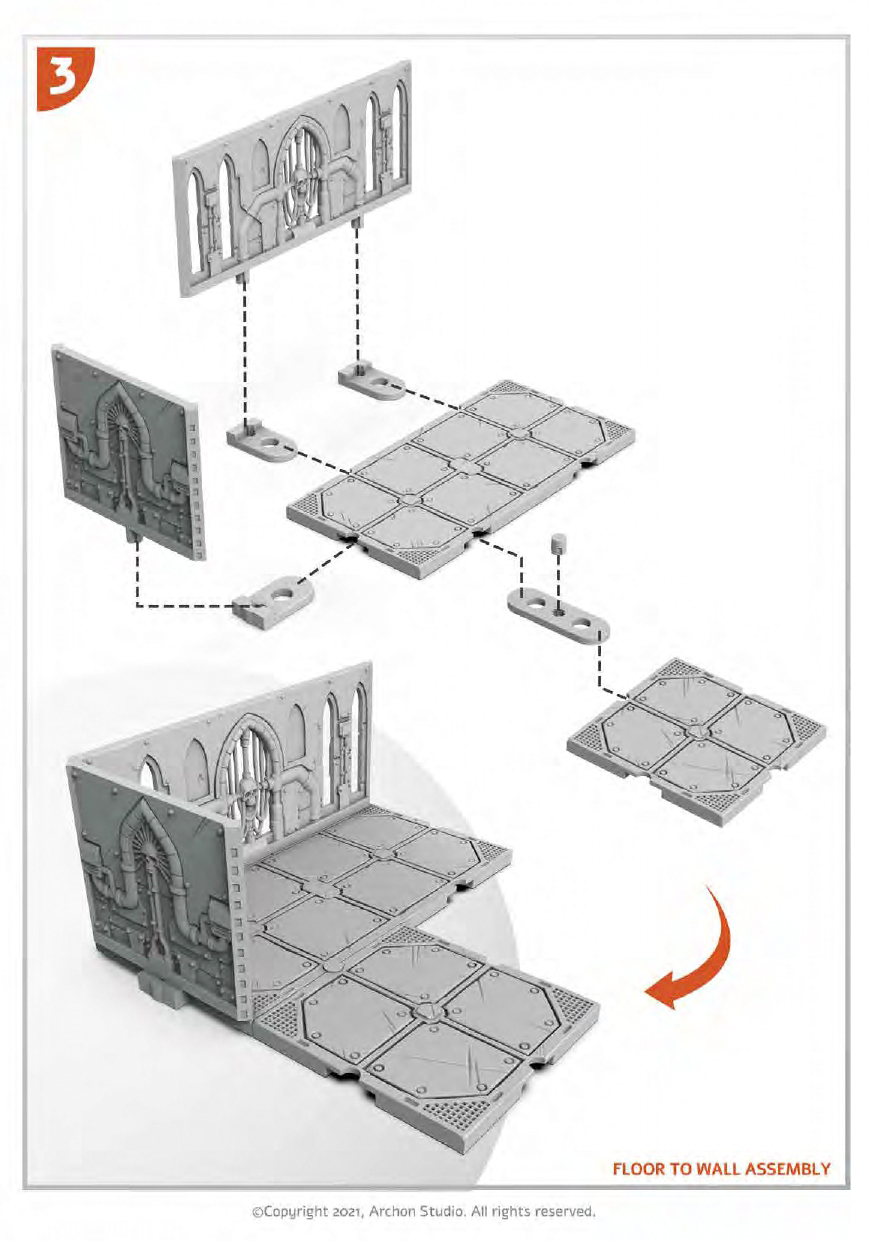 3

FLOOR TO WALL ASSEMBLY

©Copyright 2021, Archon Studio. All rights reserved.