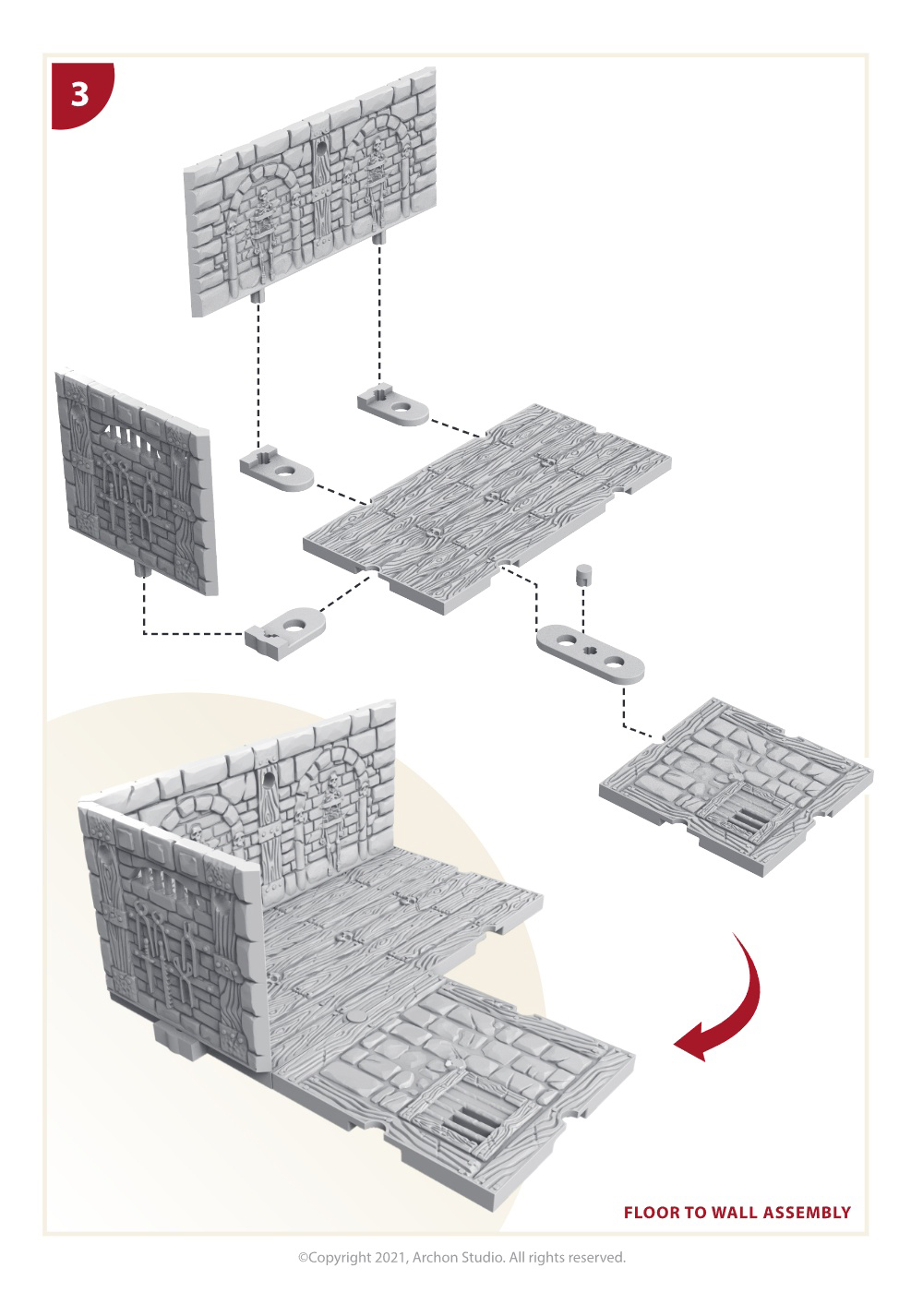 3

FLOOR TO WALL ASSEMBLY

©Copyright 2021, Archon Studio. All rights reserved.