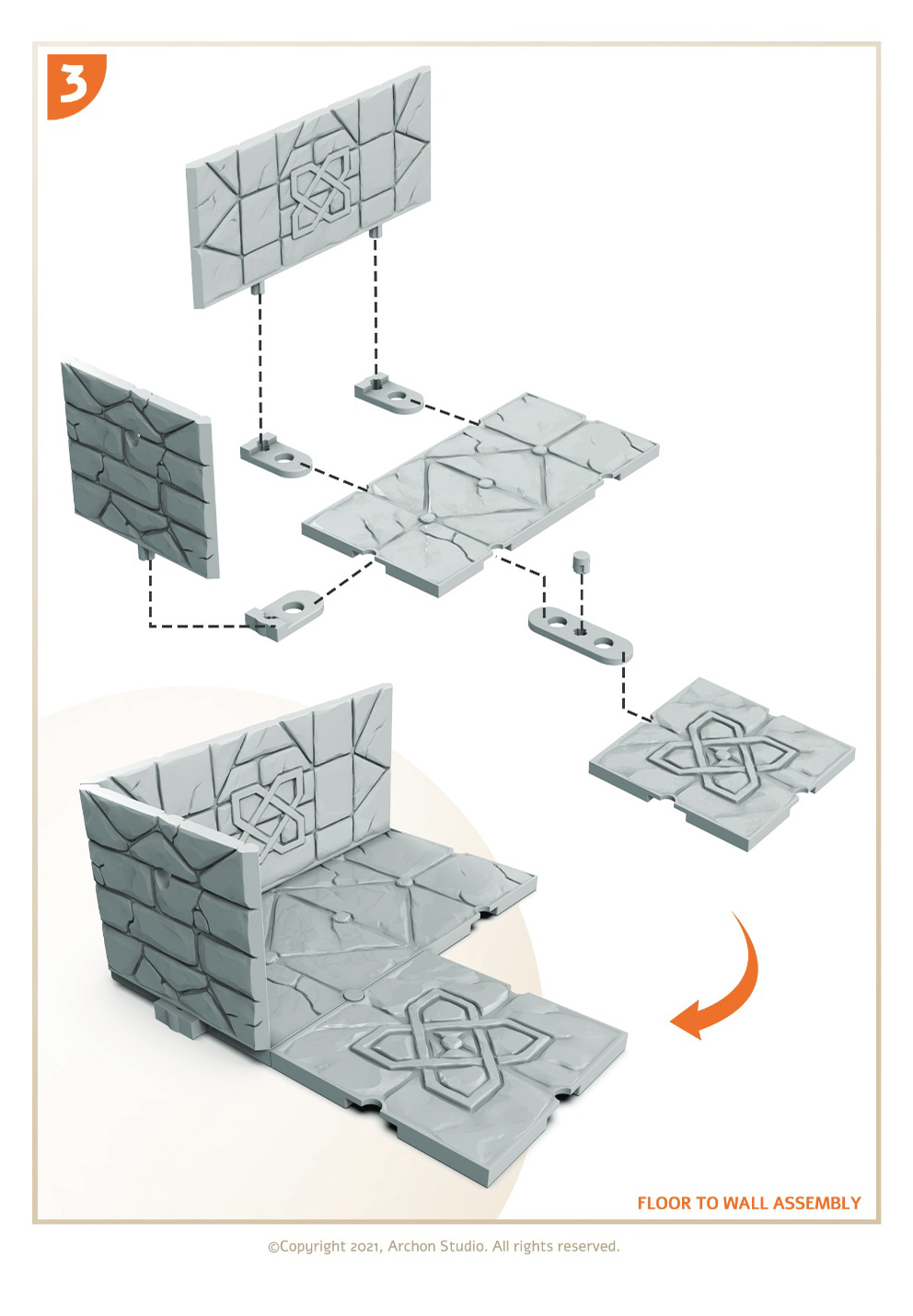 3

FLOOR TO WALL ASSEMBLY

©Copyright 2021, Archon Studio. All rights reserved.