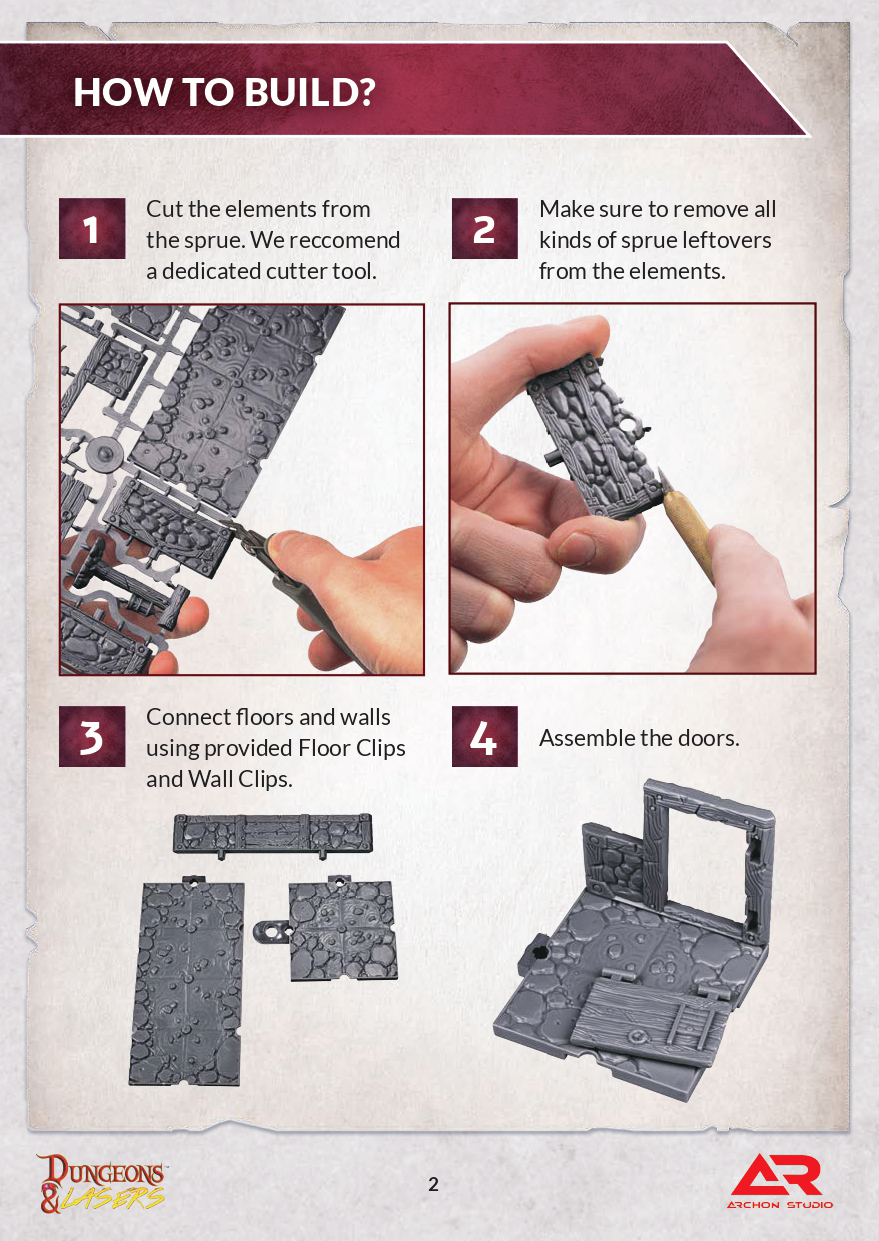 HOW TO BUILD?

1 Cut the elements from the sprue. We reccomend a dedicated cutter tool.

2 Make sure to remove all kinds of sprue leftovers from the elements.

3 Connect floors and walls using provided Floor Clips and Wall Clips.

4 Assemble the doors.

DUNGEONS & LASERS

2

AR ARCHON STUDIO