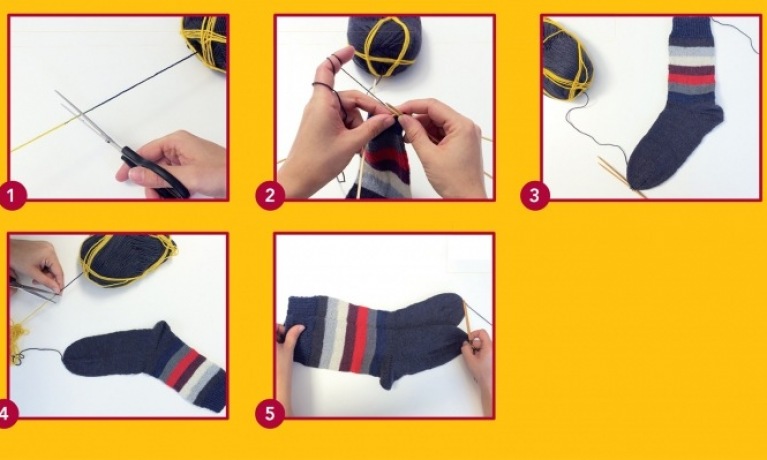 1

2

3

4

5