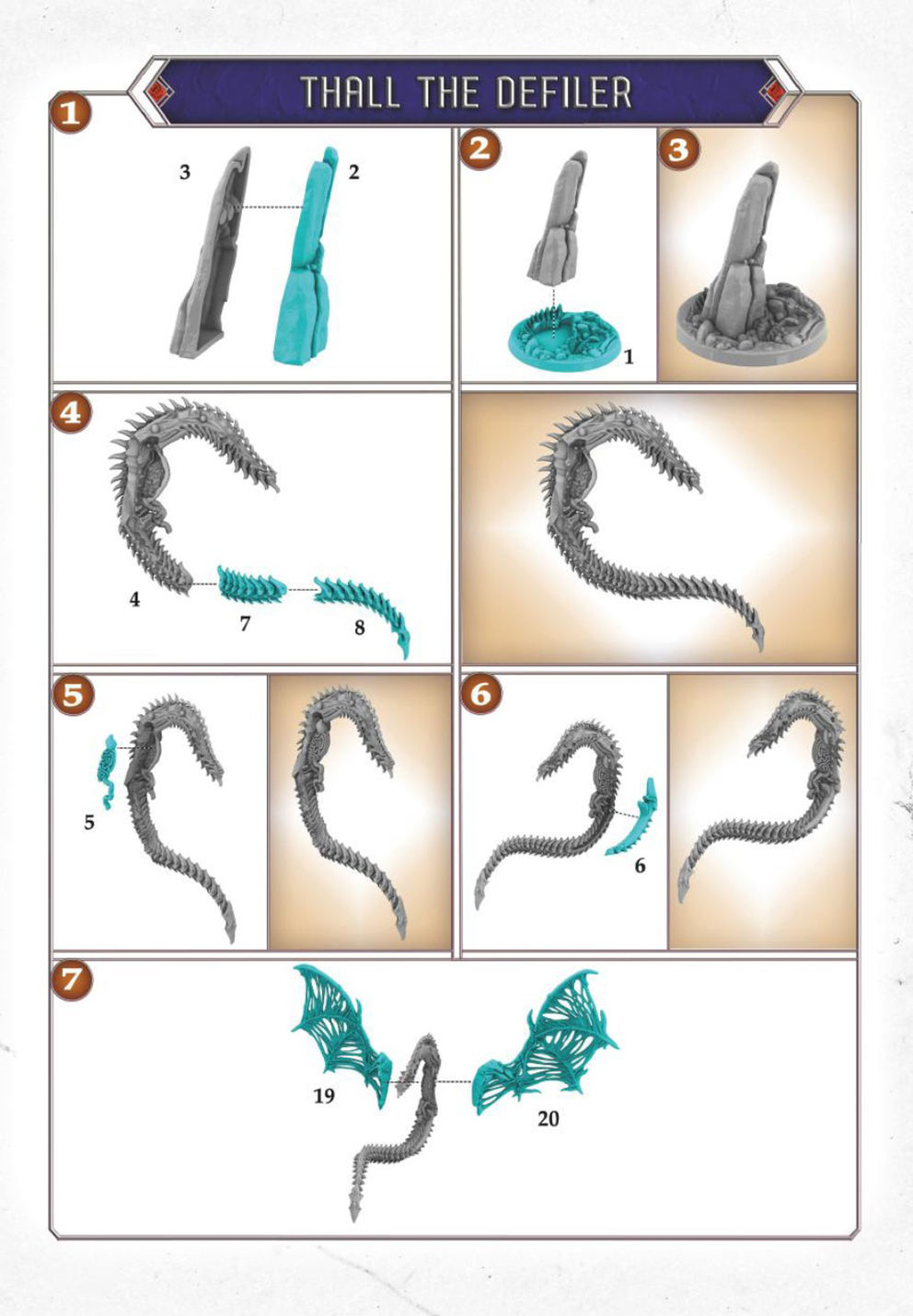 THALL THE DEFILER

1

3

2

2

1

3

4

4

7

8

5

5

6

6

7

19

20