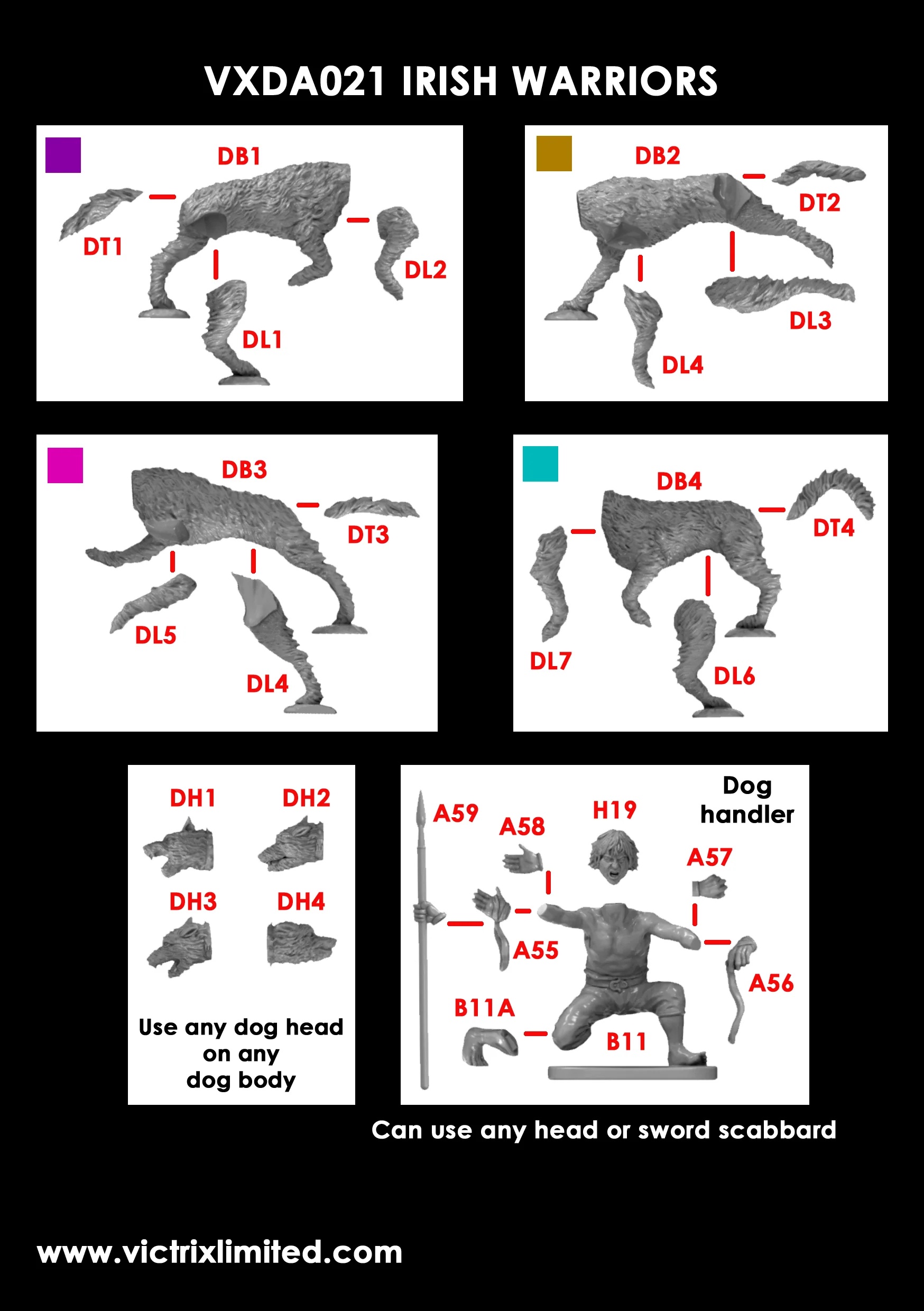 VXDA021 IRISH WARRIORS

DB1
DT1
DL2
DL1

DB2
DT2
DL3
DL4

DB3
DT3
DL5
DL4

DB4
DT4
DL7
DL6

DH1 DH2
DH3 DH4

Use any dog head on any dog body

Dog handler
A59
A58
H19
A57
A55
A56
B11A
B11

Can use any head or sword scabbard

www.victrixlimited.com