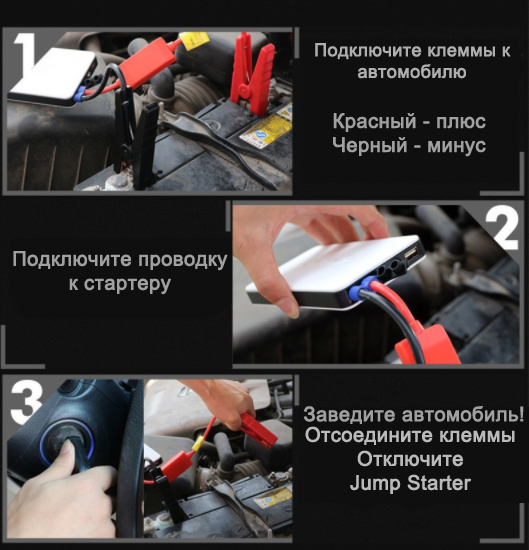 1

Подключите клеммы к автомобилю

Красный - плюс
Черный - минус

2

Подключите проводку к стартеру

3

Заведите автомобиль!
Отсоедините клеммы
Отключите
Jump Starter