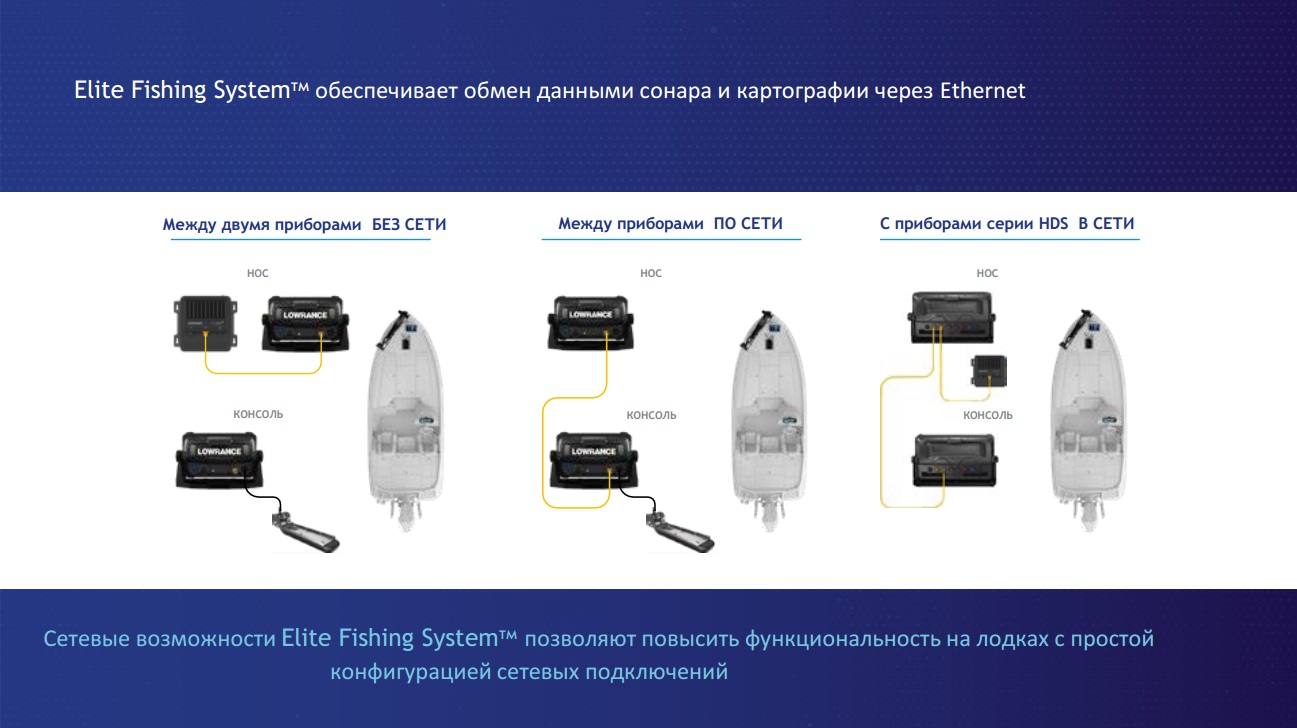 Elite Fishing System™ обеспечивает обмен данными сонара и картографии через Ethernet

Между двумя приборами БЕЗ СЕТИ

НОС

LOWRANCE

КОНСОЛЬ

LOWRANCE

Между приборами ПО СЕТИ

НОС

LOWRANCE

КОНСОЛЬ

LOWRANCE

С приборами серии HDS В СЕТИ

НОС

КОНСОЛЬ

Сетевые возможности Elite Fishing System™ позволяют повысить функциональность на лодках с простой конфигурацией сетевых подключений