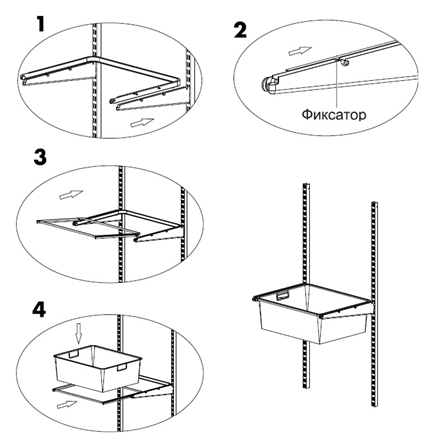 1

2

Фиксатор

3

4