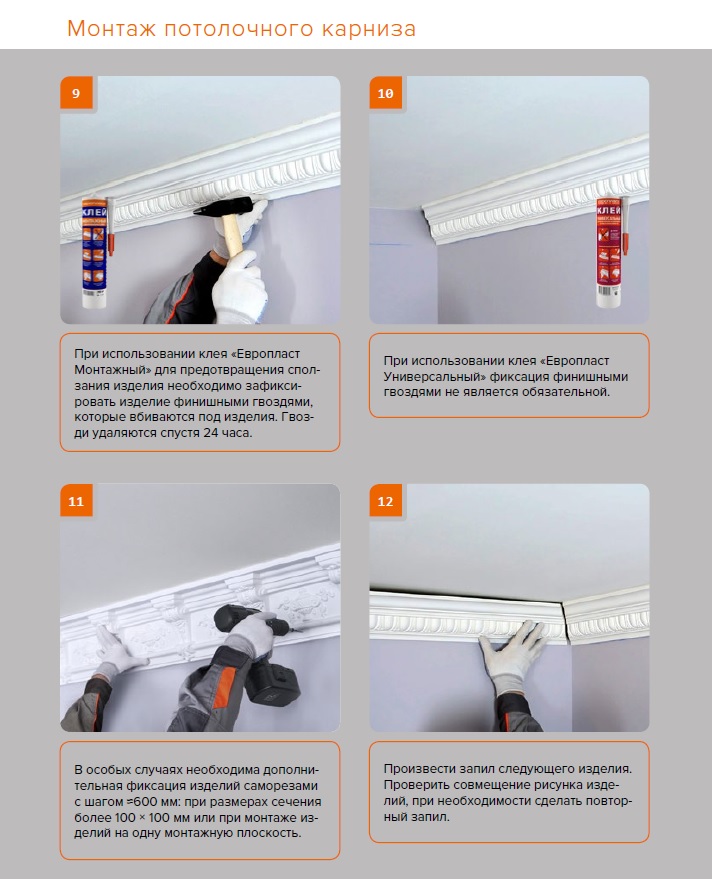 Монтаж потолочного карниза

9

КЛЕЙ

При использовании клея «Европласт Монтажный» для предотвращения сползания изделия необходимо зафиксировать изделие финишными гвоздями, которые вбиваются под изделия. Гвозди удаляются спустя 24 часа.

10

КЛЕЙ

При использовании клея «Европласт Универсальный» фиксация финишными гвоздями не является обязательной.

11

В особых случаях необходима дополнительная фиксация изделий саморезами с шагом ≈600 мм: при размерах сечения более 100 × 100 мм или при монтаже изделий на одну монтажную плоскость.

12

Произвести запил следующего изделия. Проверить совмещение рисунка изделий, при необходимости сделать повторный запил.