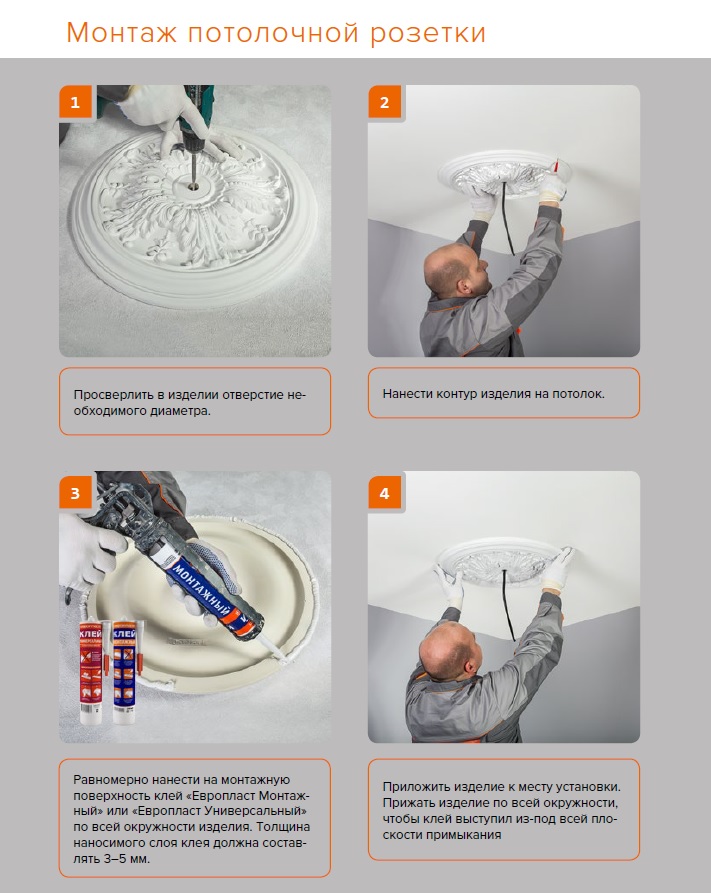 Монтаж потолочной розетки

1

Просверлить в изделии отверстие необходимого диаметра.

2

Нанести контур изделия на потолок.

3

МОНТАЖНЫЙ

КЛЕЙ

КЛЕЙ

Равномерно нанести на монтажную поверхность клей «Европласт Монтажный» или «Европласт Универсальный» по всей окружности изделия. Толщина наносимого слоя клея должна составлять 3–5 мм.

4

Приложить изделие к месту установки. Прижать изделие по всей окружности, чтобы клей выступил из-под всей плоскости примыкания