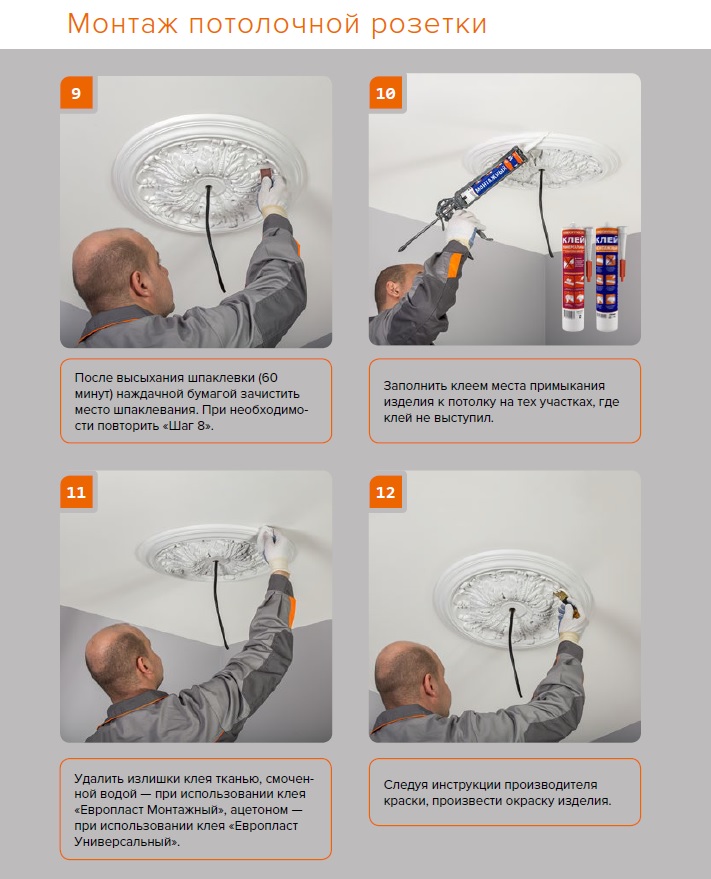 Монтаж потолочной розетки

9

После высыхания шпаклевки (60 минут) наждачной бумагой зачистить место шпаклевания. При необходимости повторить «Шаг 8».

10

МОНТАЖНЫЙ

КЛЕЙ

КЛЕЙ

Заполнить клеем места примыкания изделия к потолку на тех участках, где клей не выступил.

11

Удалить излишки клея тканью, смоченной водой — при использовании клея «Европласт Монтажный», ацетоном — при использовании клея «Европласт Универсальный».

12

Следуя инструкции производителя краски, произвести окраску изделия.