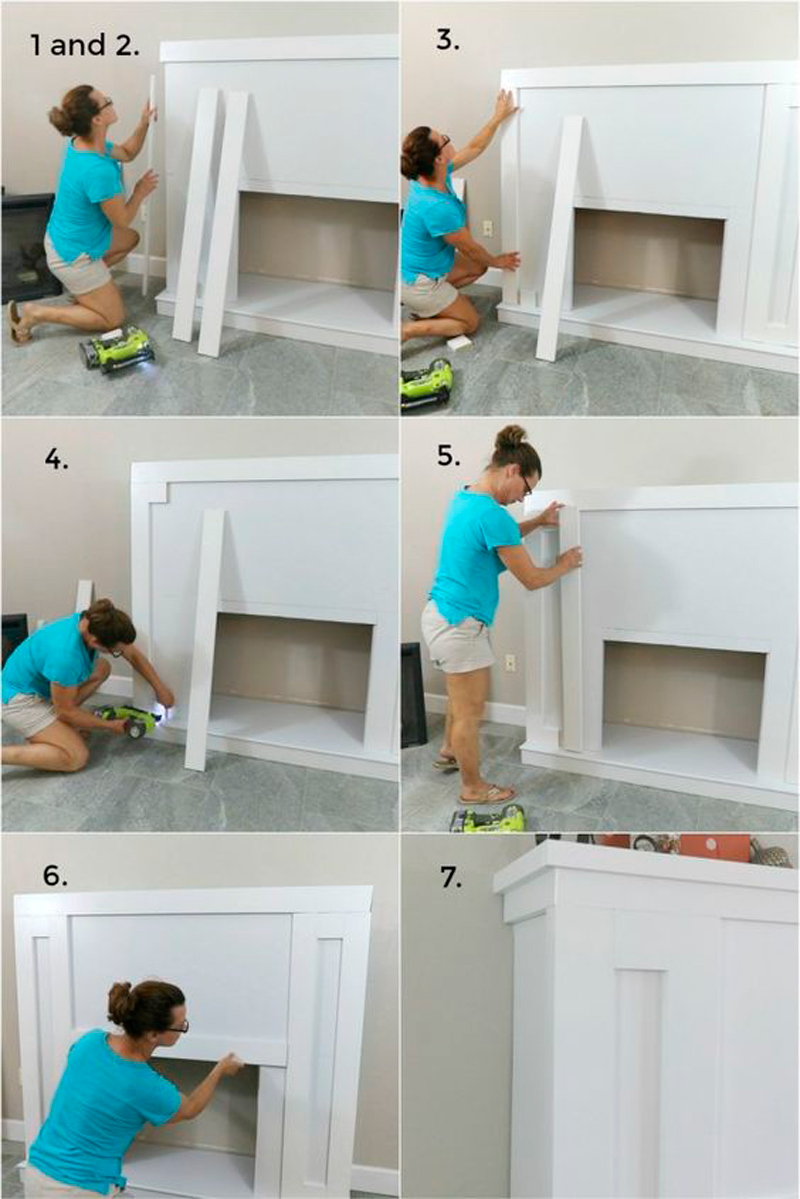 1 and 2.

3.

4.

5.

6.

7.