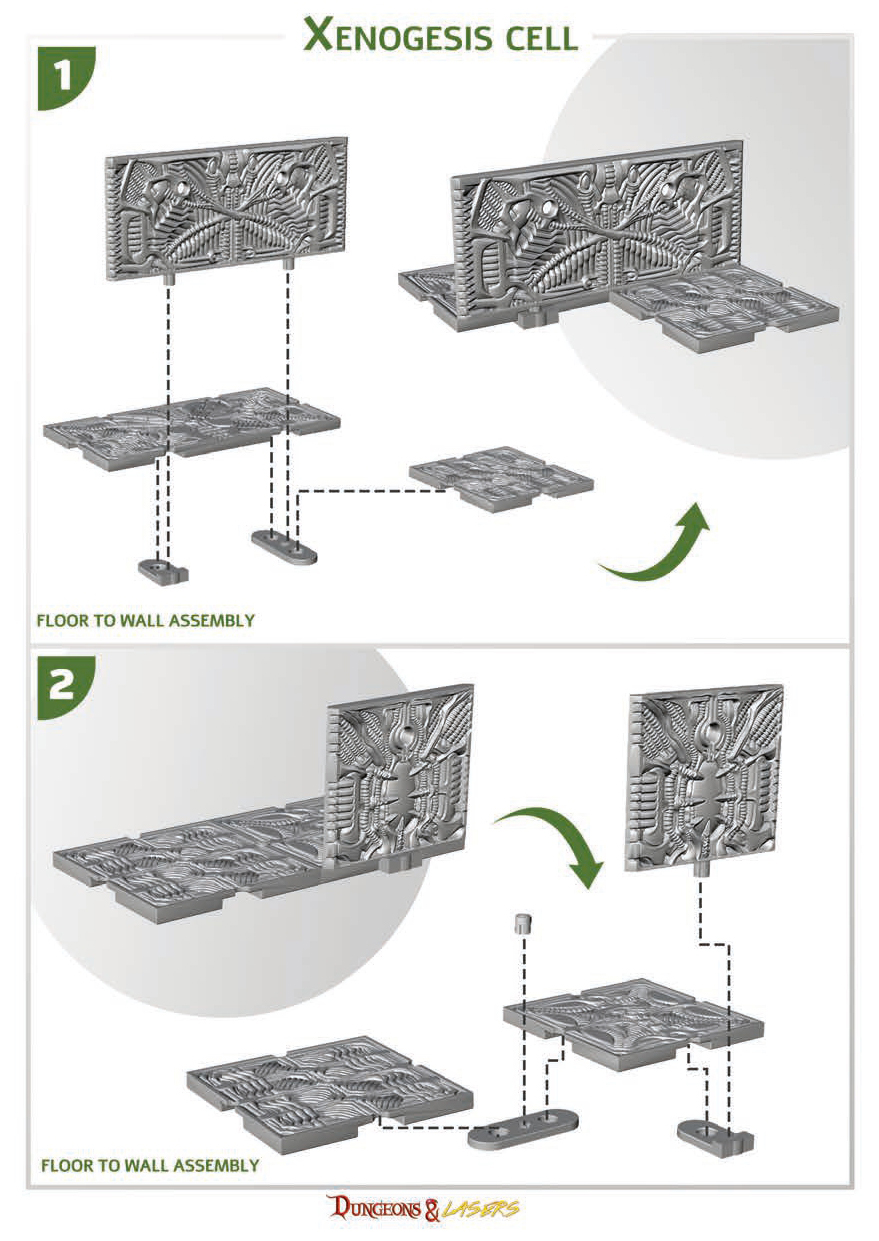 XENOGESIS CELL

1

FLOOR TO WALL ASSEMBLY

2

FLOOR TO WALL ASSEMBLY

DUNGEONS & LASERS