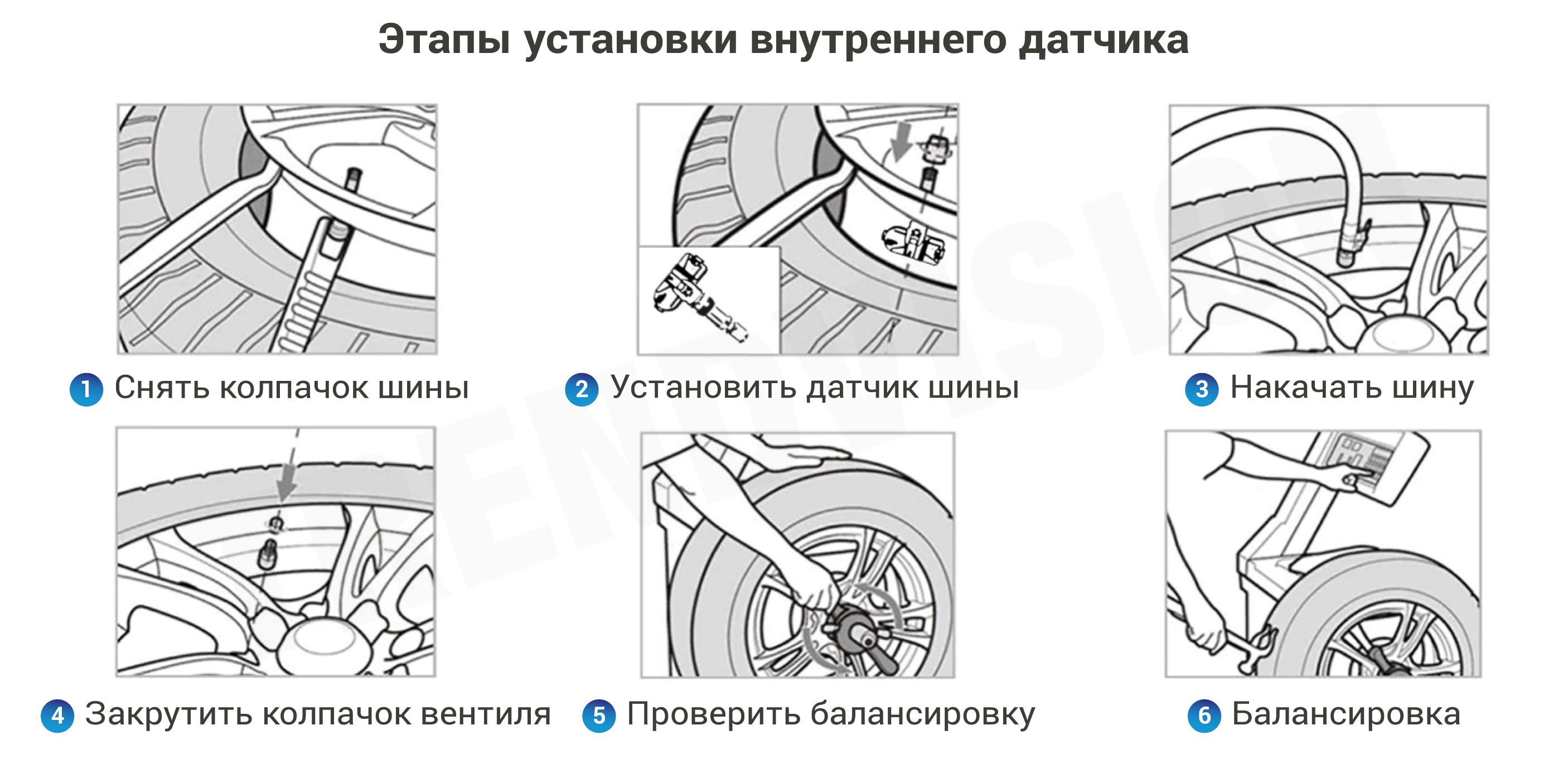 Этапы установки внутреннего датчика

1 Снять колпачок шины

2 Установить датчик шины

3 Накачать шину

4 Закрутить колпачок вентиля

5 Проверить балансировку

6 Балансировка