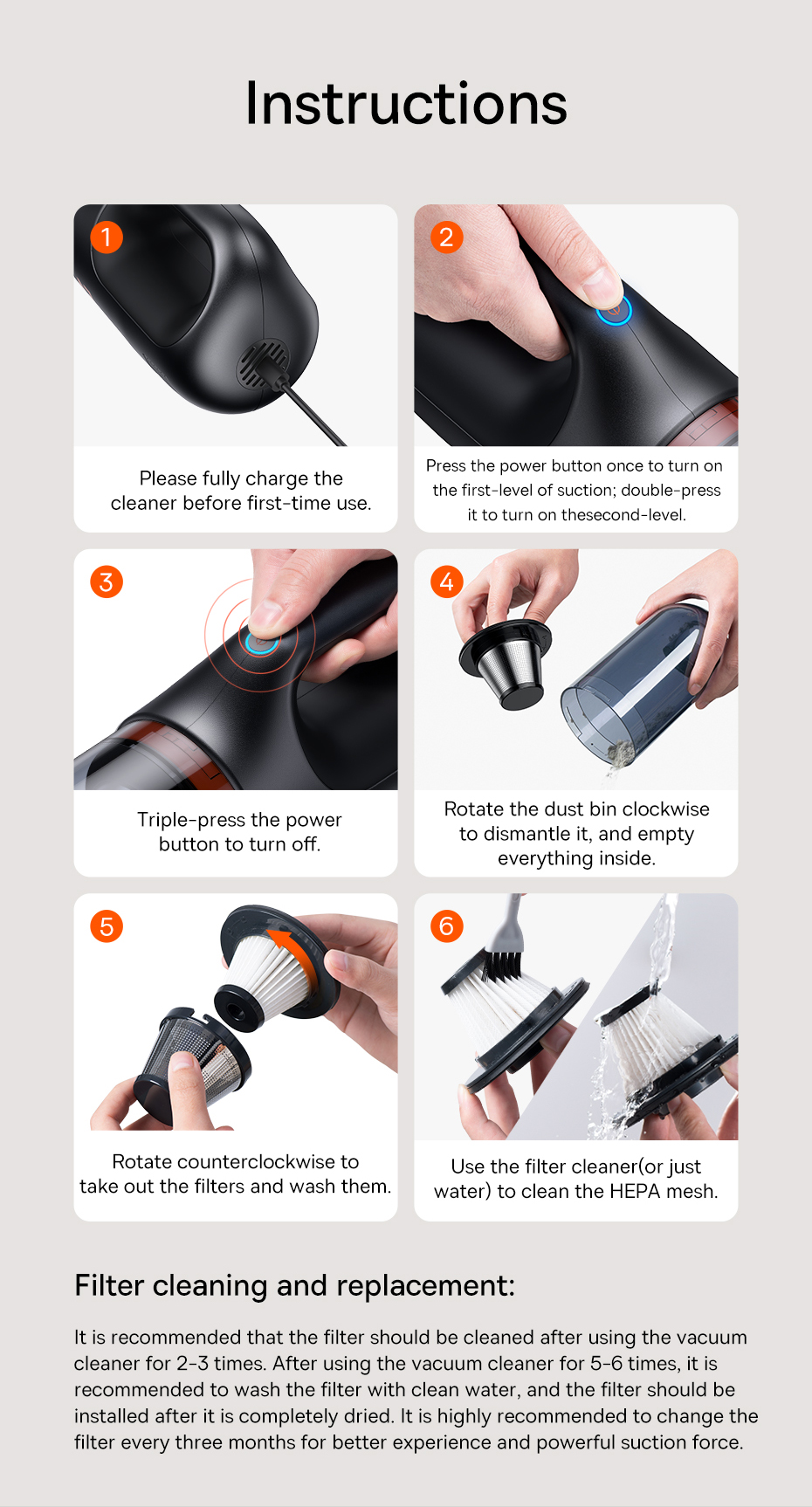 Instructions

1

Please fully charge the cleaner before first-time use.

2

Press the power button once to turn on the first-level of suction; double-press it to turn on thesecond-level.

3

Triple-press the power button to turn off.

4

Rotate the dust bin clockwise to dismantle it, and empty everything inside.

5

Rotate counterclockwise to take out the filters and wash them.

6

Use the filter cleaner(or just water) to clean the HEPA mesh.

Filter cleaning and replacement:

It is recommended that the filter should be cleaned after using the vacuum cleaner for 2-3 times. After using the vacuum cleaner for 5-6 times, it is recommended to wash the filter with clean water, and the filter should be installed after it is completely dried. It is highly recommended to change the filter every three months for better experience and powerful suction force.