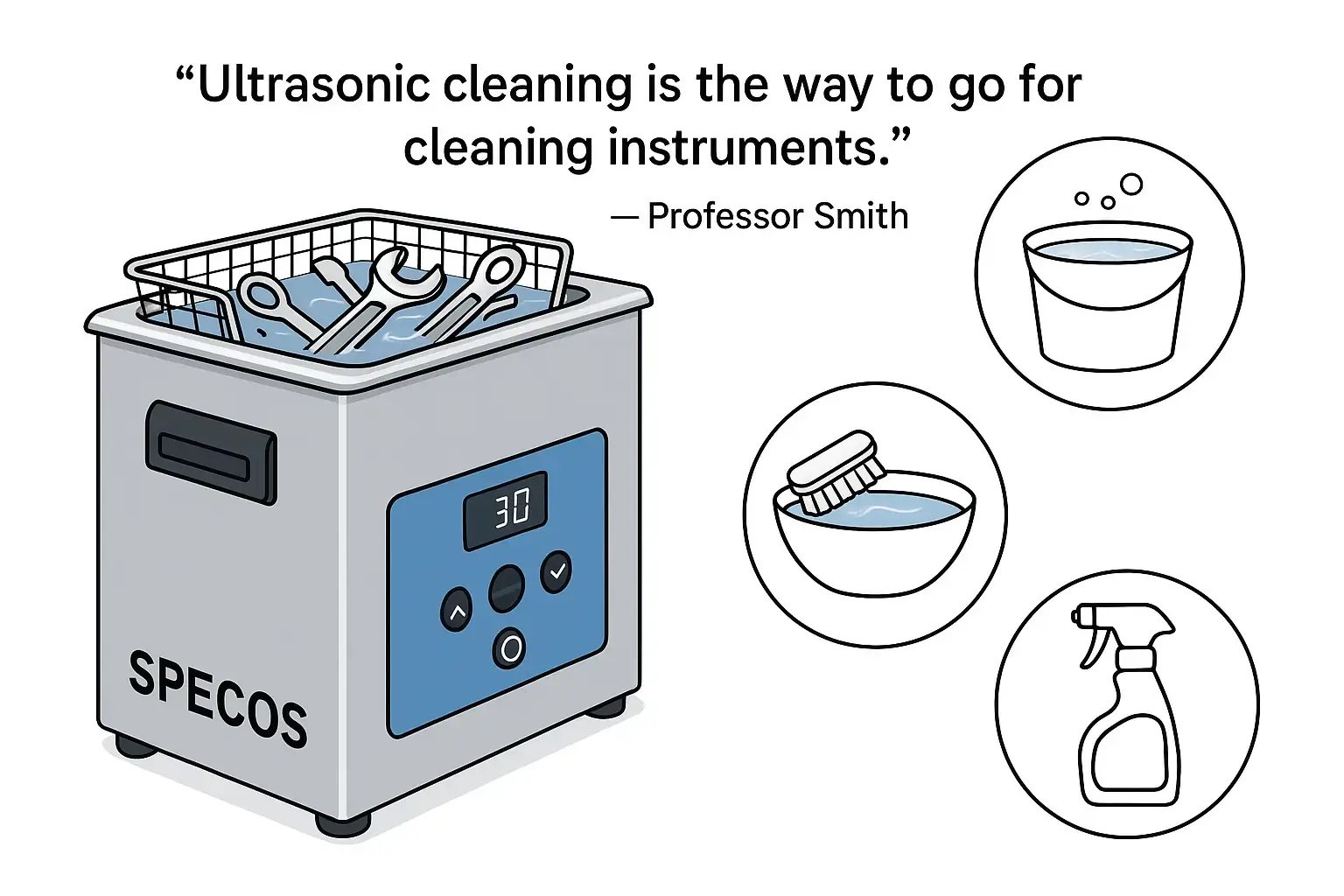 "Ultrasonic cleaning is the way to go for cleaning instruments."

— Professor Smith

30

SPECOS