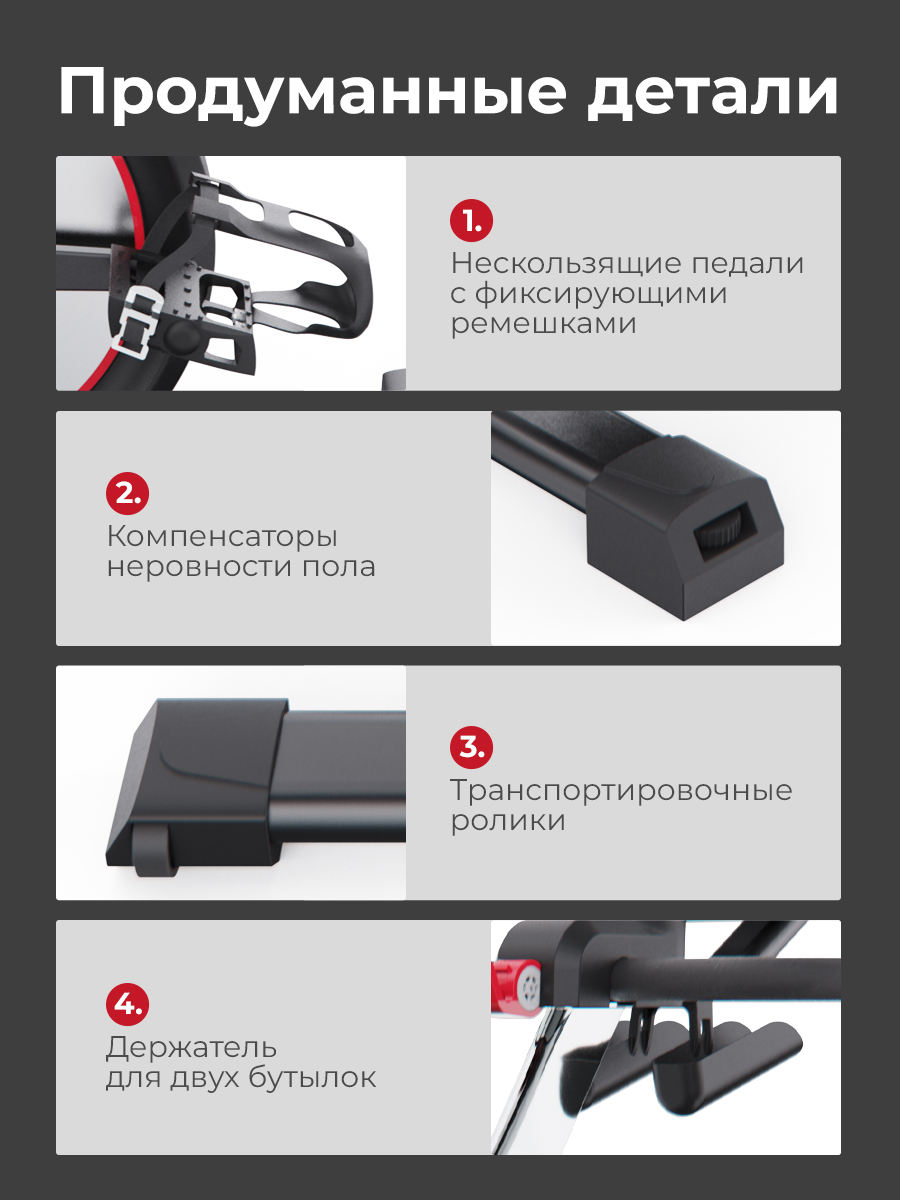 Продуманные детали

1.

Нескользящие педали с фиксирующими ремешками

2.

Компенсаторы неровности пола

3.

Транспортировочные ролики

4.

Держатель для двух бутылок