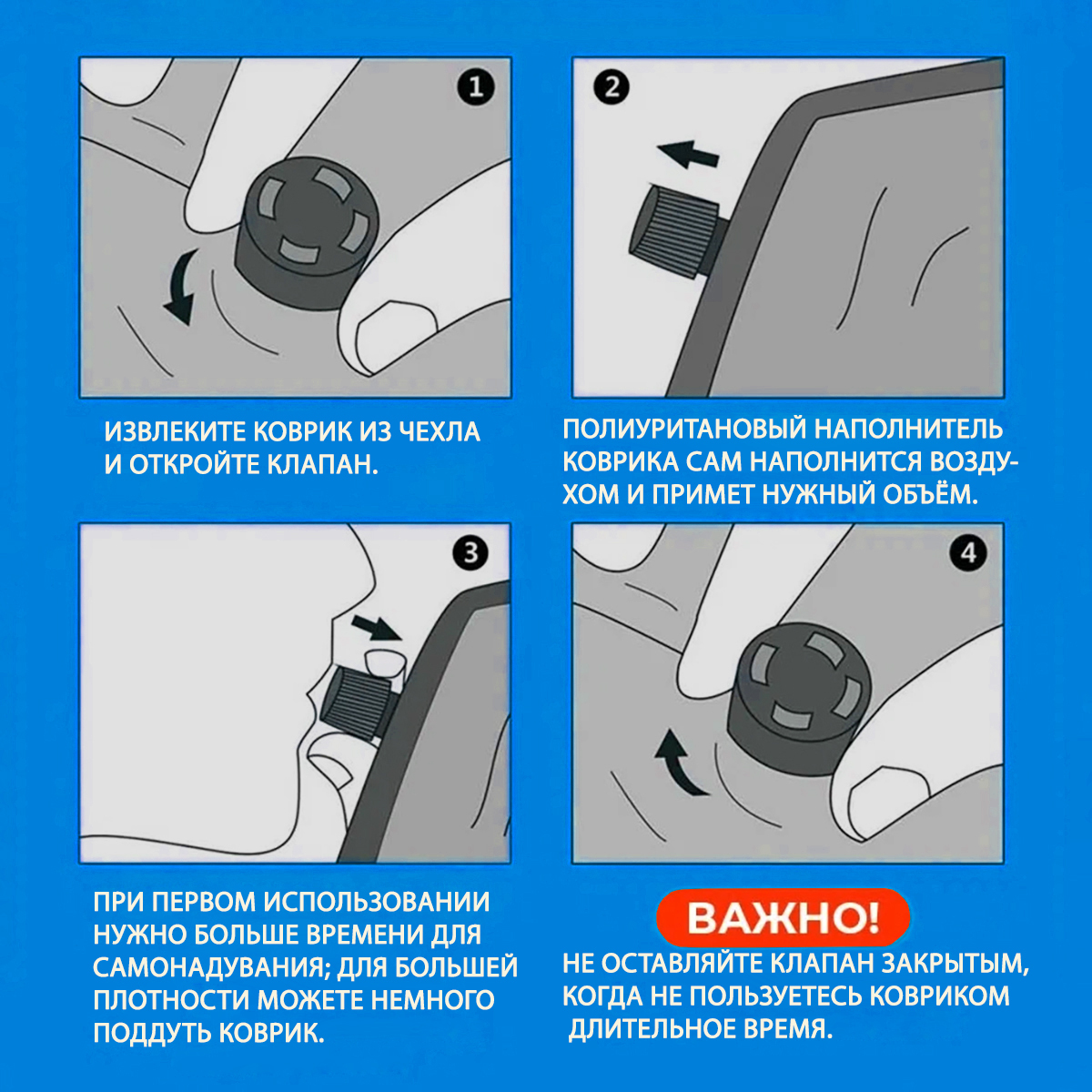 1

ИЗВЛЕКИТЕ КОВРИК ИЗ ЧЕХЛА И ОТКРОЙТЕ КЛАПАН.

2

ПОЛИУРИТАНОВЫЙ НАПОЛНИТЕЛЬ КОВРИКА САМ НАПОЛНИТСЯ ВОЗДУХОМ И ПРИМЕТ НУЖНЫЙ ОБЪЁМ.

3

ПРИ ПЕРВОМ ИСПОЛЬЗОВАНИИ НУЖНО БОЛЬШЕ ВРЕМЕНИ ДЛЯ САМОНАДУВАНИЯ; ДЛЯ БОЛЬШЕЙ ПЛОТНОСТИ МОЖЕТЕ НЕМНОГО ПОДДУТЬ КОВРИК.

4

ВАЖНО!

НЕ ОСТАВЛЯЙТЕ КЛАПАН ЗАКРЫТЫМ, КОГДА НЕ ПОЛЬЗУЕТЕСЬ КОВРИКОМ ДЛИТЕЛЬНОЕ ВРЕМЯ.