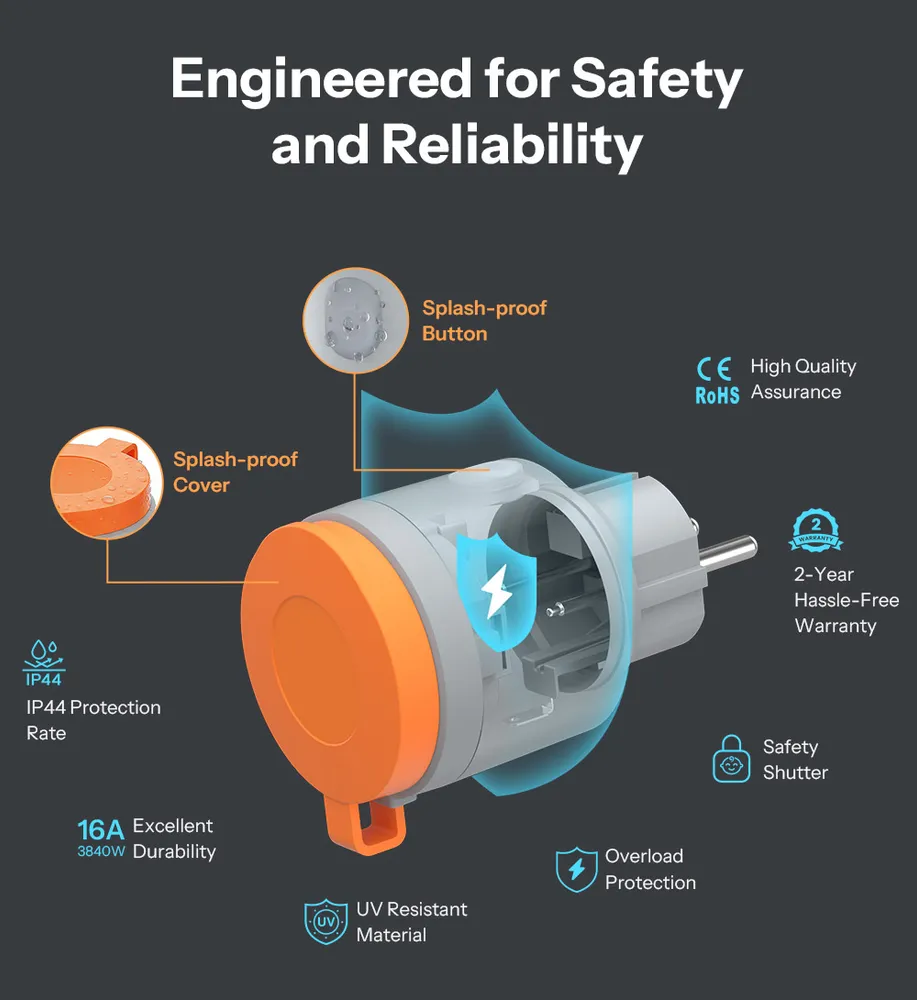 Engineered for Safety and Reliability

Splash-proof Button

CE RoHS High Quality Assurance

Splash-proof Cover

2 WARRANTY

2-Year Hassle-Free Warranty

IP44

IP44 Protection Rate

Safety Shutter

16A 3840W Excellent Durability

Overload Protection

UV

UV Resistant Material