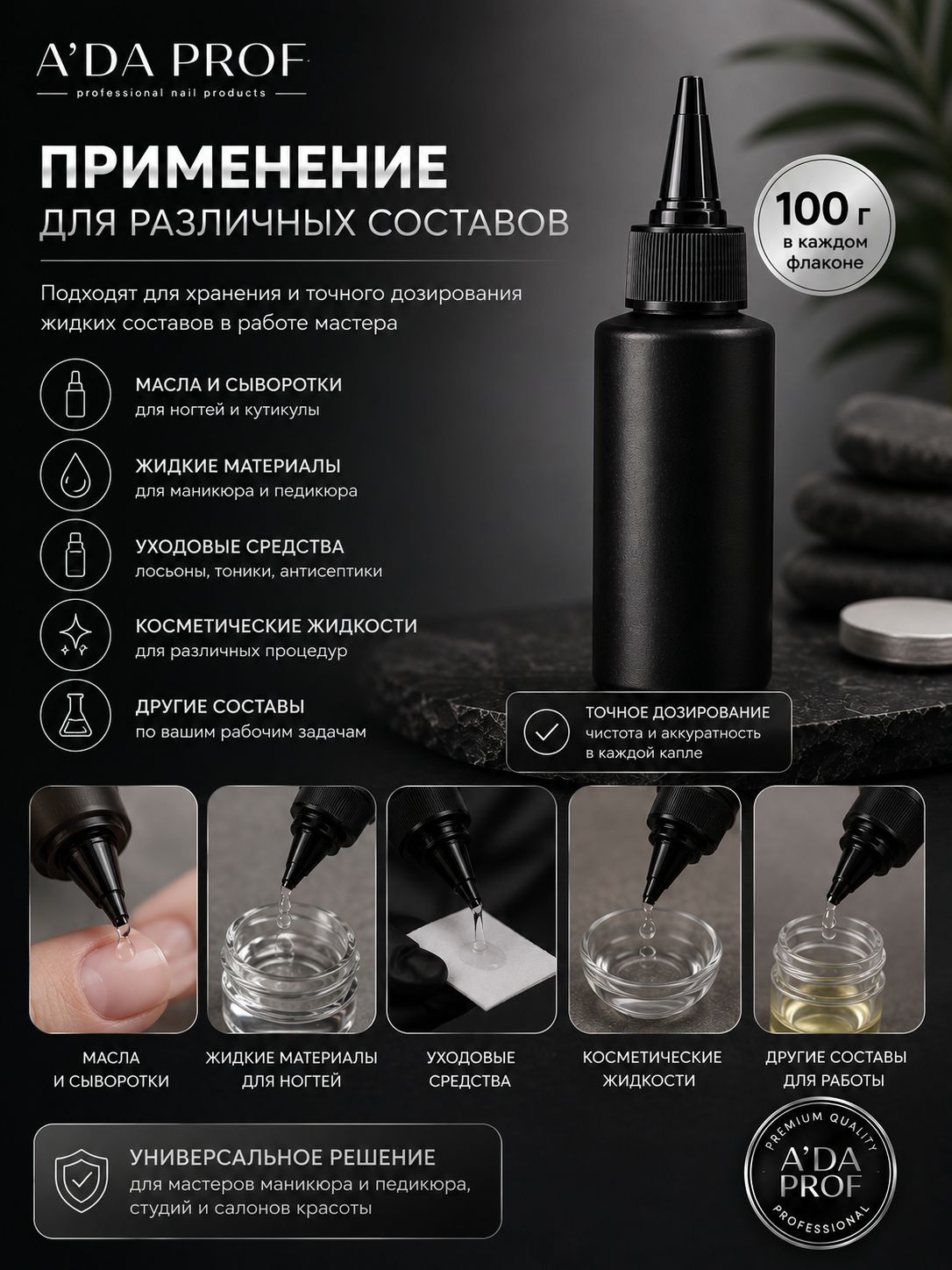 A'DA PROF
professional nail products

ПРИМЕНЕНИЕ
ДЛЯ РАЗЛИЧНЫХ СОСТАВОВ

100 г
в каждом флаконе

Подходят для хранения и точного дозирования жидких составов в работе мастера

МАСЛА И СЫВОРОТКИ
для ногтей и кутикулы

ЖИДКИЕ МАТЕРИАЛЫ
для маникюра и педикюра

УХОДОВЫЕ СРЕДСТВА
лосьоны, тоники, антисептики

КОСМЕТИЧЕСКИЕ ЖИДКОСТИ
для различных процедур

ДРУГИЕ СОСТАВЫ
по вашим рабочим задачам

ТОЧНОЕ ДОЗИРОВАНИЕ
чистота и аккуратность
в каждой капле

МАСЛА
И СЫВОРОТКИ

ЖИДКИЕ МАТЕРИАЛЫ
ДЛЯ НОГТЕЙ

УХОДОВЫЕ
СРЕДСТВА

КОСМЕТИЧЕСКИЕ
ЖИДКОСТИ

ДРУГИЕ СОСТАВЫ
ДЛЯ РАБОТЫ

УНИВЕРСАЛЬНОЕ РЕШЕНИЕ
для мастеров маникюра и педикюра, студий и салонов красоты

PREMIUM QUALITY
A'DA
PROF
PROFESSIONAL