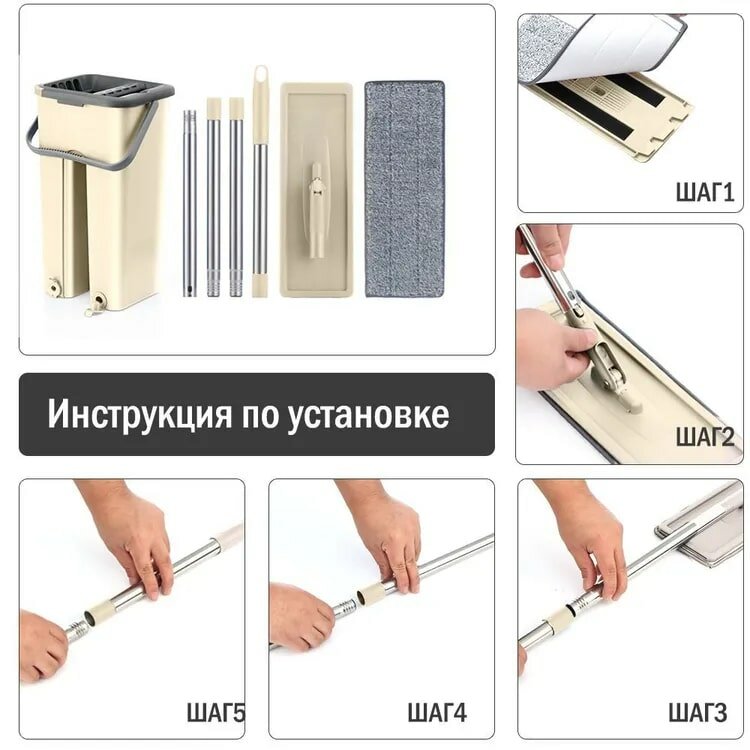 ШАГ1

ШАГ2

Инструкция по установке

ШАГ5

ШАГ4

ШАГ3