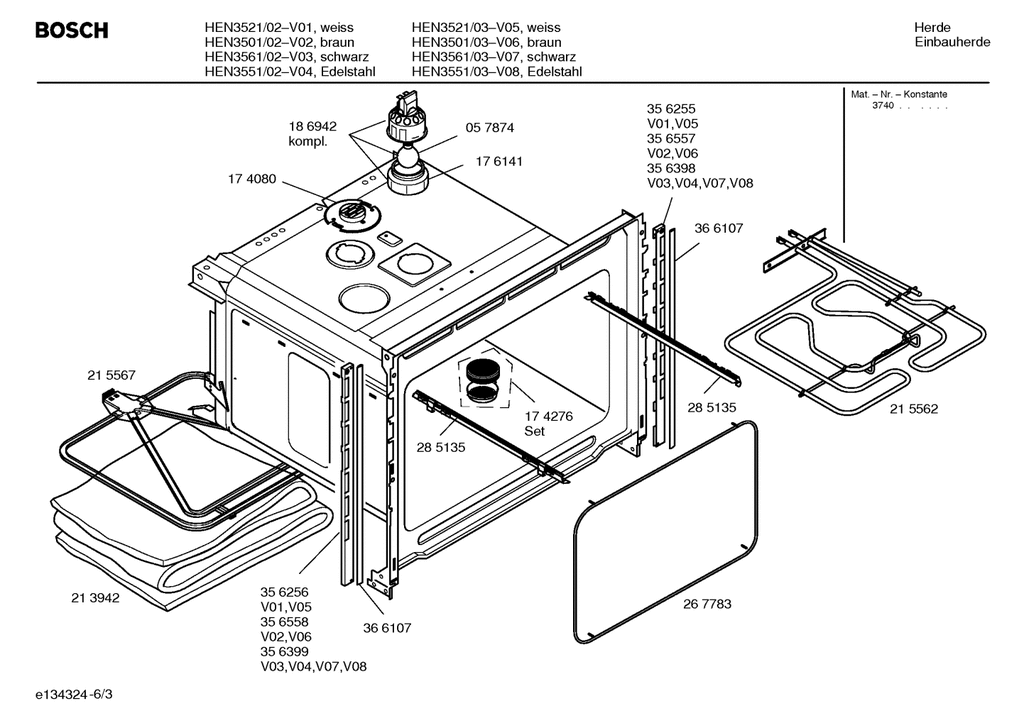 BOSCH

HEN3521/02–V01, weiss
HEN3501/02–V02, braun
HEN3561/02–V03, schwarz
HEN3551/02–V04, Edelstahl

HEN3521/03–V05, weiss
HEN3501/03–V06, braun
HEN3561/03–V07, schwarz
HEN3551/03–V08, Edelstahl

Herde
Einbauherde

Mat. – Nr. – Konstante
3740 . . . . . .

18 6942
kompl.

05 7874

17 6141

17 4080

35 6255
V01,V05
35 6557
V02,V06
35 6398
V03,V04,V07,V08

36 6107

21 5567

17 4276
Set

28 5135

28 5135

21 5562

21 3942

35 6256
V01,V05
35 6558
V02,V06
35 6399
V03,V04,V07,V08

36 6107

26 7783

e134324-6/3