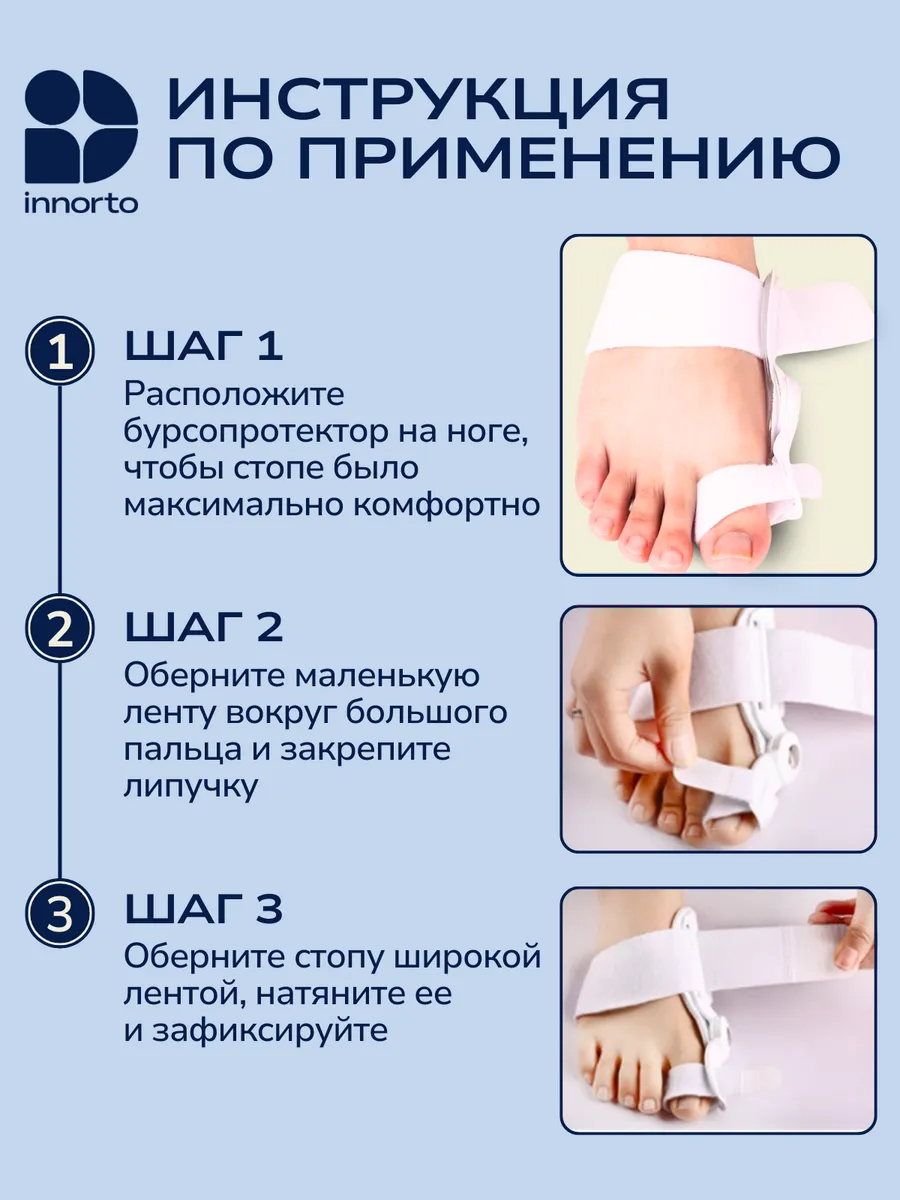 innorto

ИНСТРУКЦИЯ ПО ПРИМЕНЕНИЮ

1

ШАГ 1

Расположите бурсопротектор на ноге, чтобы стопе было максимально комфортно

2

ШАГ 2

Оберните маленькую ленту вокруг большого пальца и закрепите липучку

3

ШАГ 3

Оберните стопу широкой лентой, натяните ее и зафиксируйте