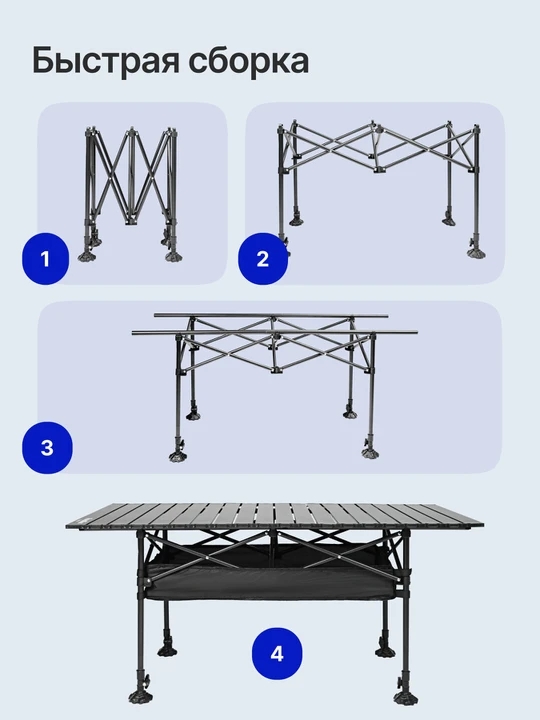 Быстрая сборка

1

2

3

4