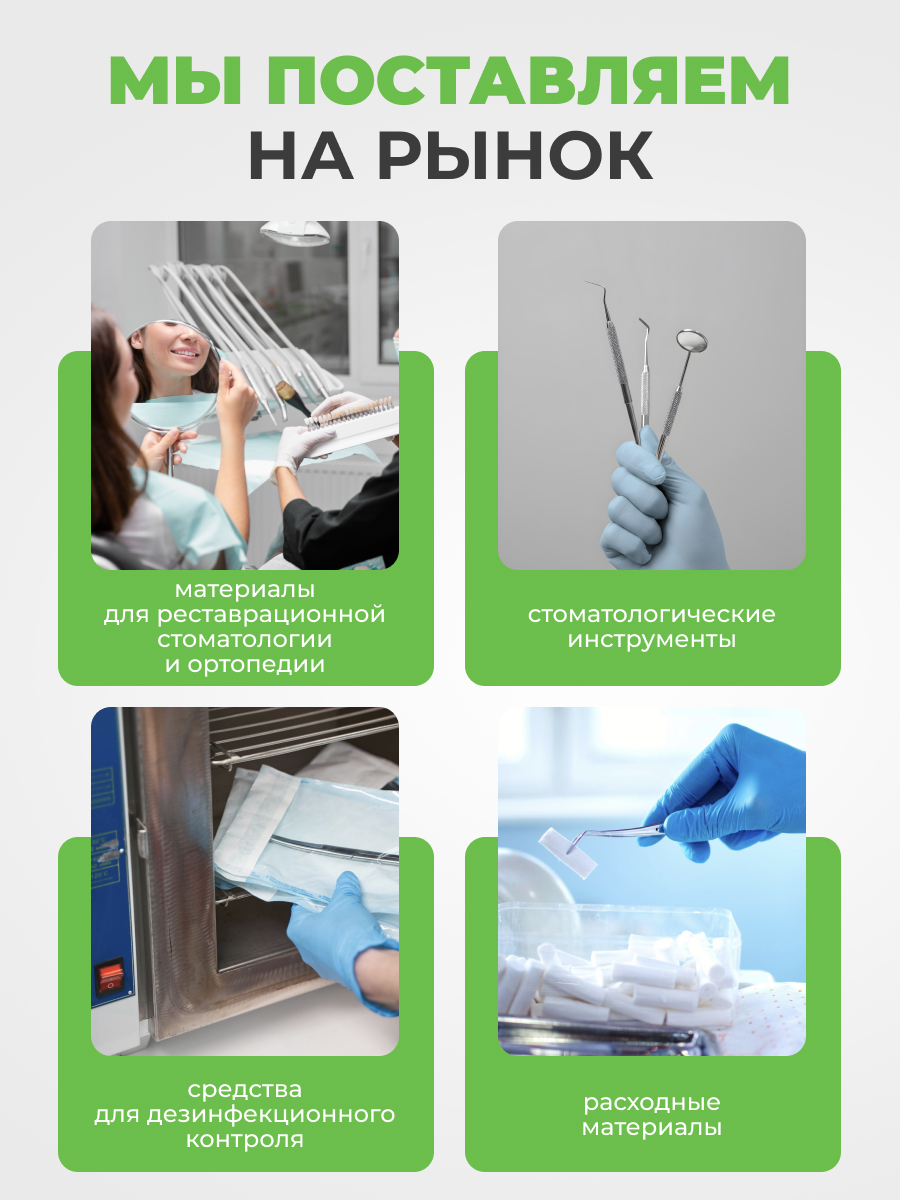 МЫ ПОСТАВЛЯЕМ НА РЫНОК

материалы для реставрационной стоматологии и ортопедии

стоматологические инструменты

средства для дезинфекционного контроля

расходные материалы