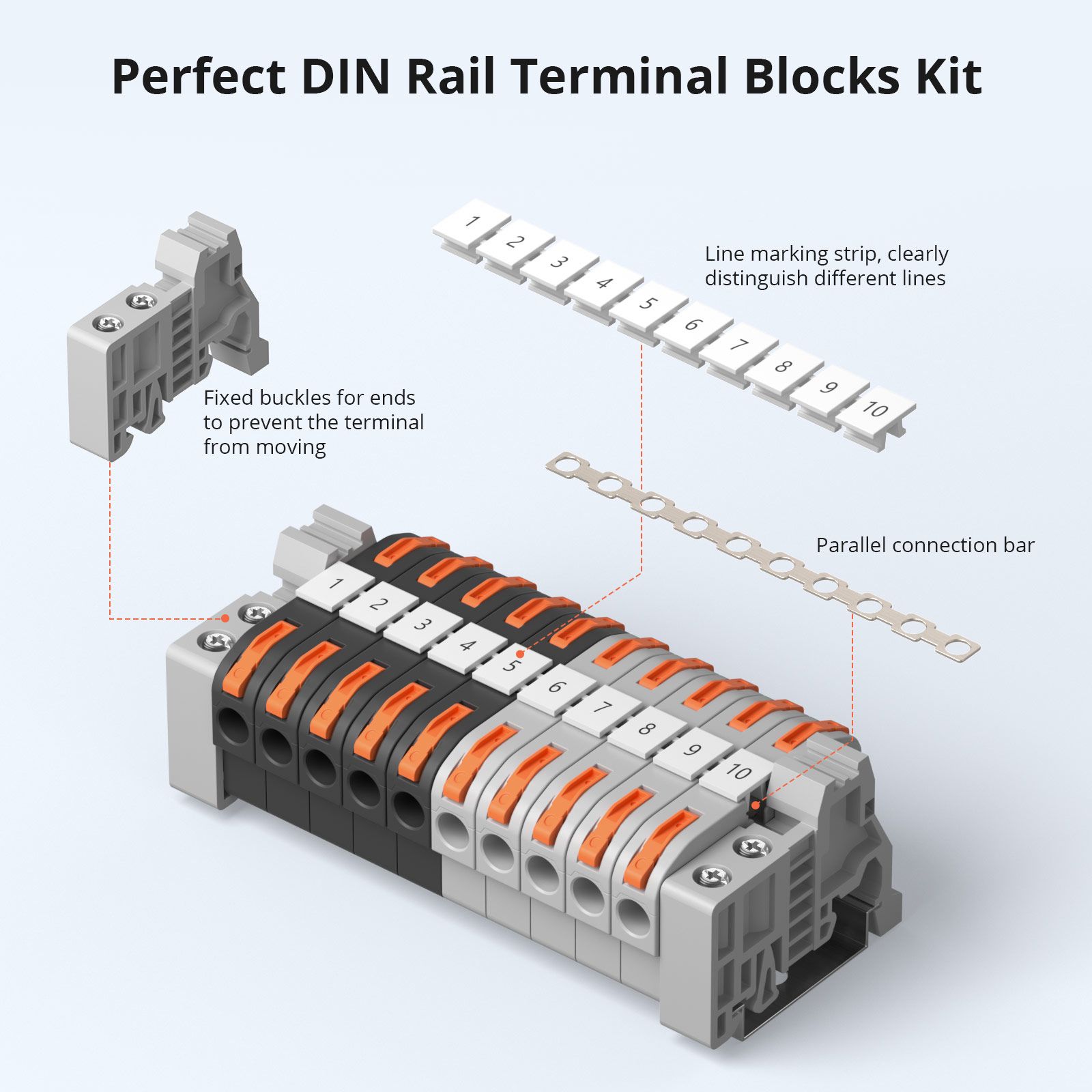 Perfect DIN Rail Terminal Blocks Kit

1 2 3 4 5 6 7 8 9 10

Line marking strip, clearly distinguish different lines

Fixed buckles for ends to prevent the terminal from moving

Parallel connection bar

1 2 3 4 5 6 7 8 9 10