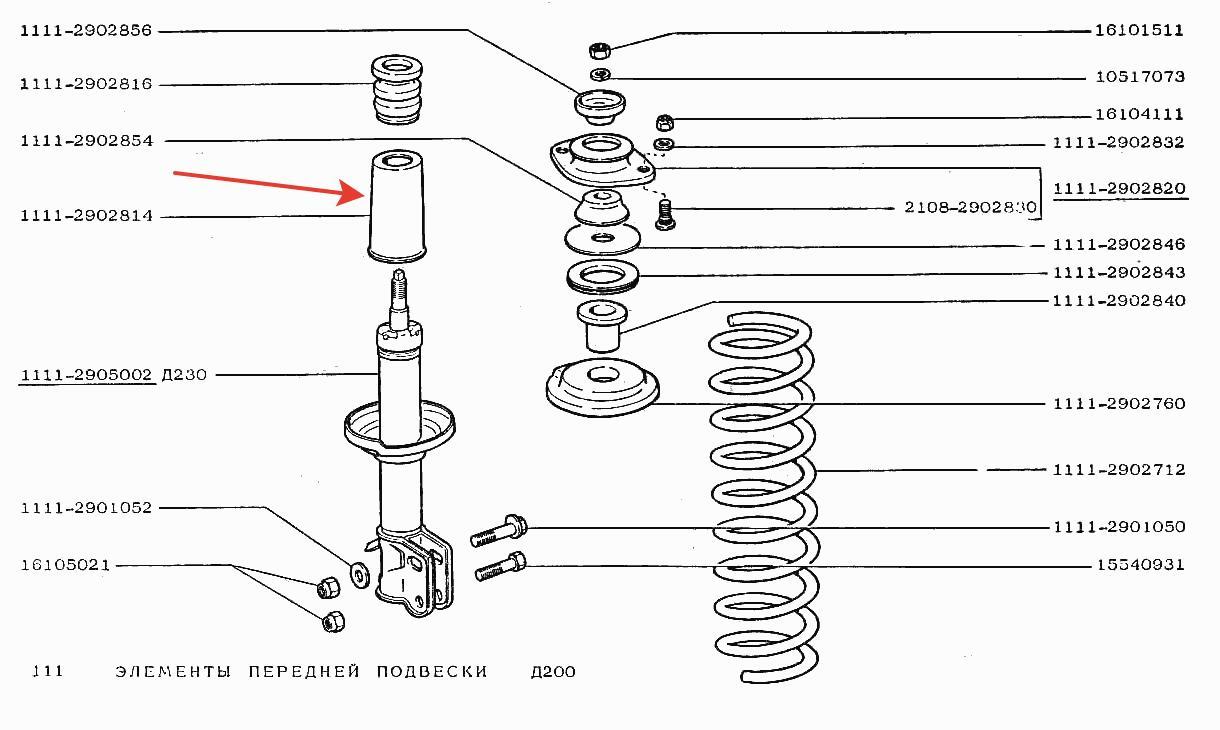 1111-2902856

1111-2902816

1111-2902854

1111-2902814

1111-2905002 Д230

1111-2901052

16105021

16101511

10517073

16104111

1111-2902832

1111-2902820

2108-2902830

1111-2902846

1111-2902843

1111-2902840

1111-2902760

1111-2902712

1111-2901050

15540931

111 ЭЛЕМЕНТЫ ПЕРЕДНЕЙ ПОДВЕСКИ Д200