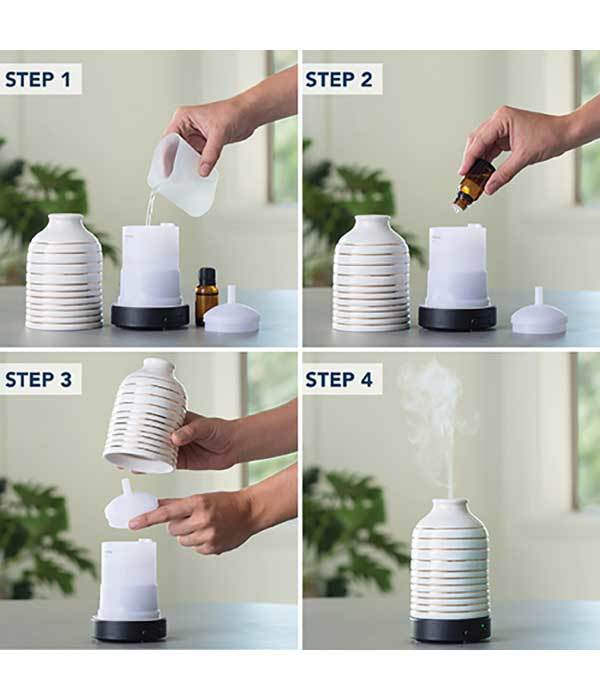 STEP 1

STEP 2

STEP 3

STEP 4