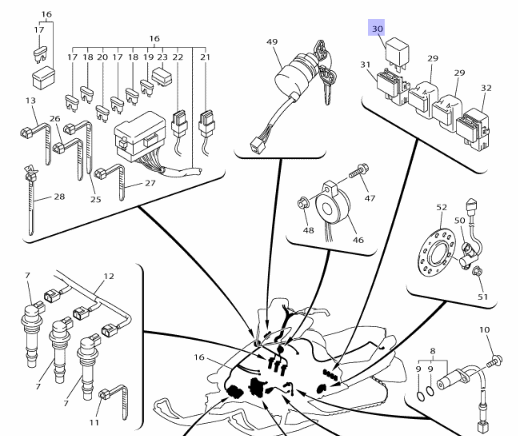 16
17
16
17 18 20 17 18 19 23 22 21
13
26
28
25
27
49
30
31
29
29
32
47
48
46
52
50
51
7
12
7
7
11
16
10
8
9 9