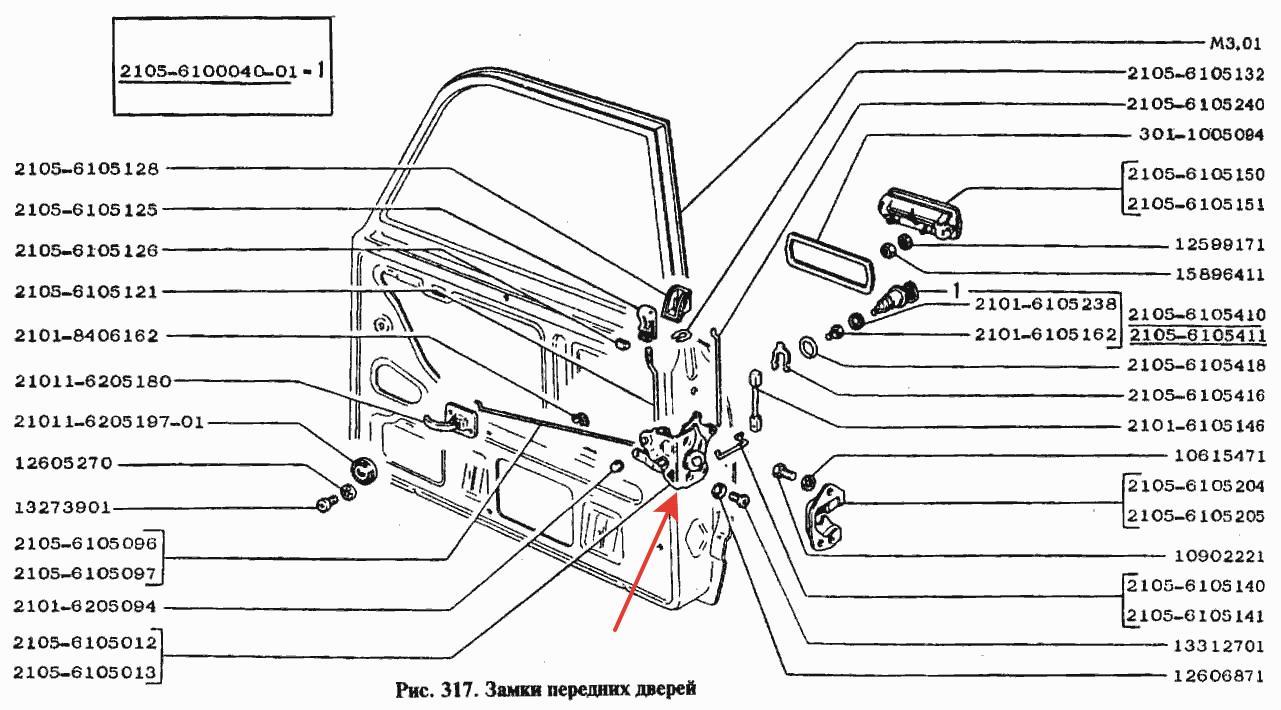 2105-6100040-01 - 1

2105-6105128
2105-6105125
2105-6105126
2105-6105121
2101-8406162
21011-6205180
21011-6205197-01
12605270
13273901
2105-6105096
2105-6105097
2101-6205094
2105-6105012
2105-6105013

М3,01
2105-6105132
2105-6105240
301-1005094
2105-6105150
2105-6105151
12599171
15896411
1
2101-6105238
2101-6105162
2105-6105410
2105-6105411
2105-6105418
2105-6105416
2101-6105146
10615471
2105-6105204
2105-6105205
10902221
2105-6105140
2105-6105141
13312701
12606871

Рис. 317. Замки передних дверей