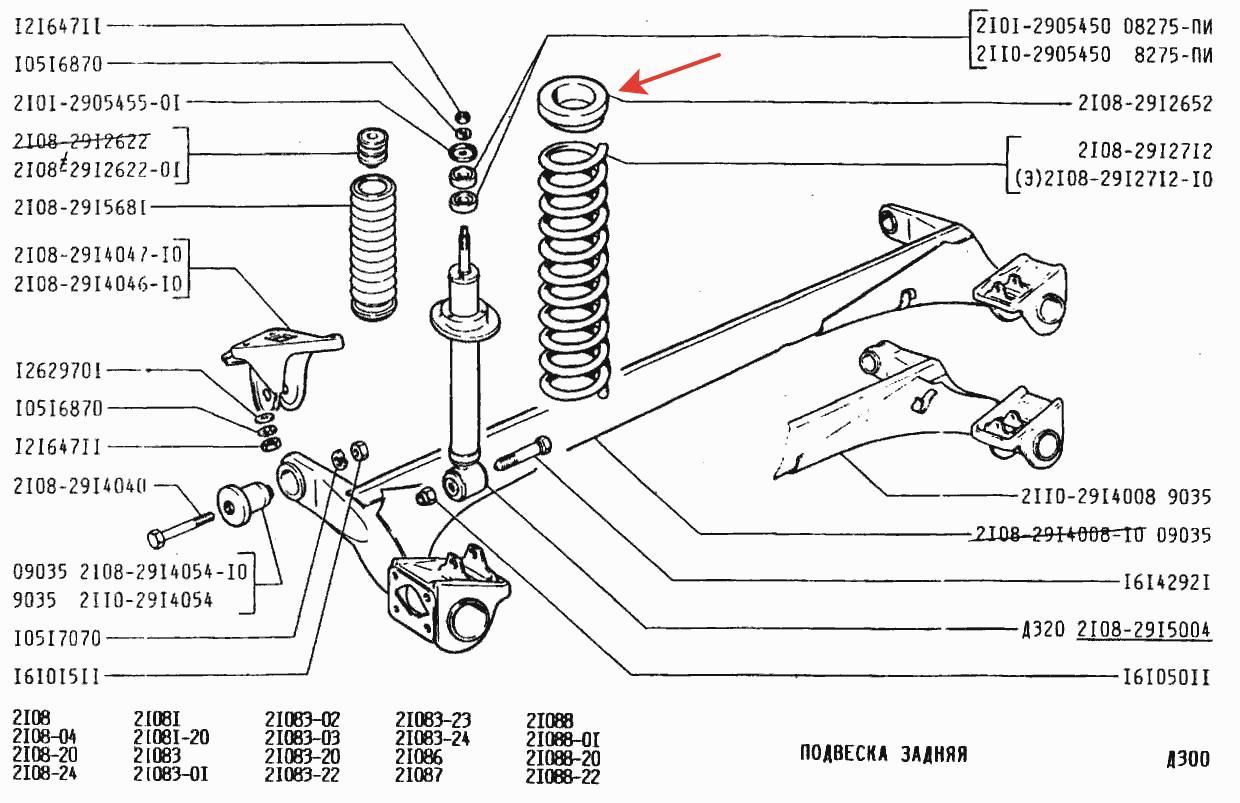 I2I647II
I05I6870
2I0I-2905455-0I
2I08-29I2622
2I08-29I2622-0I
2I08-29I568I
2I08-29I4047-I0
2I08-29I4046-I0
I262970I
I05I6870
I2I647II
2I08-29I4040
09035 2I08-29I4054-I0
9035 2II0-29I4054
I05I7070
I6I0I5II

2I0I-2905450 08275-ПИ
2II0-2905450 8275-ПИ
2I08-29I2652
2I08-29I27I2
(Э)2I08-29I27I2-I0
2II0-29I4008 9035
2I08-29I4008-I0 09035
I6I4292I
Д320 2I08-29I5004
I6I050II

2I08
2I08-04
2I08-20
2I08-24
2I08I
2I08I-20
2I083
2I083-0I
2I083-02
2I083-03
2I083-20
2I083-22
2I083-23
2I083-24
2I086
2I087
2I088
2I088-0I
2I088-20
2I088-22

ПОДВЕСКА ЗАДНЯЯ

Д300