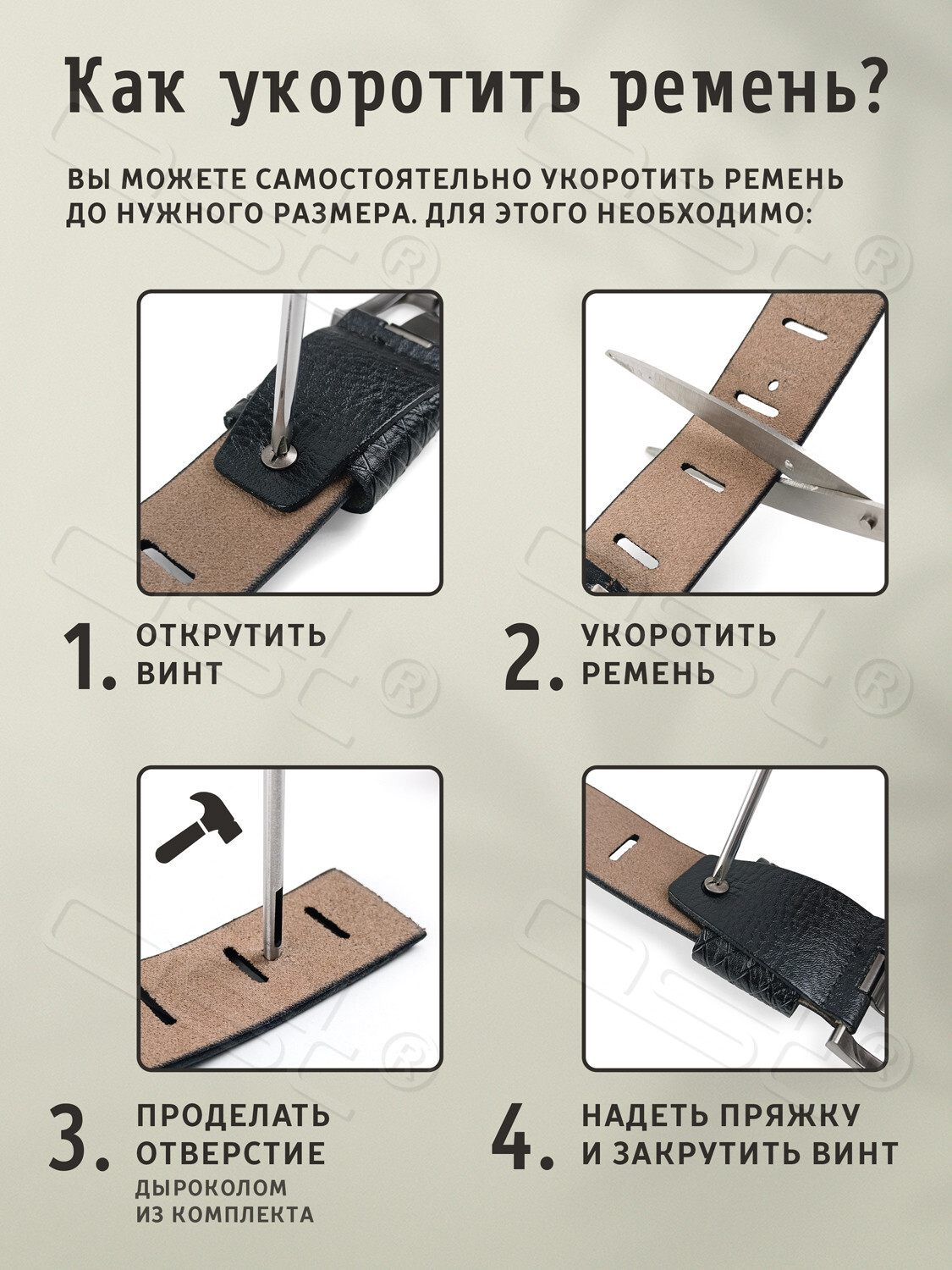 Как укоротить ремень?

ВЫ МОЖЕТЕ САМОСТОЯТЕЛЬНО УКОРОТИТЬ РЕМЕНЬ ДО НУЖНОГО РАЗМЕРА. ДЛЯ ЭТОГО НЕОБХОДИМО:

1. ОТКРУТИТЬ ВИНТ

2. УКОРОТИТЬ РЕМЕНЬ

3. ПРОДЕЛАТЬ ОТВЕРСТИЕ
ДЫРОКОЛОМ ИЗ КОМПЛЕКТА

4. НАДЕТЬ ПРЯЖКУ И ЗАКРУТИТЬ ВИНТ