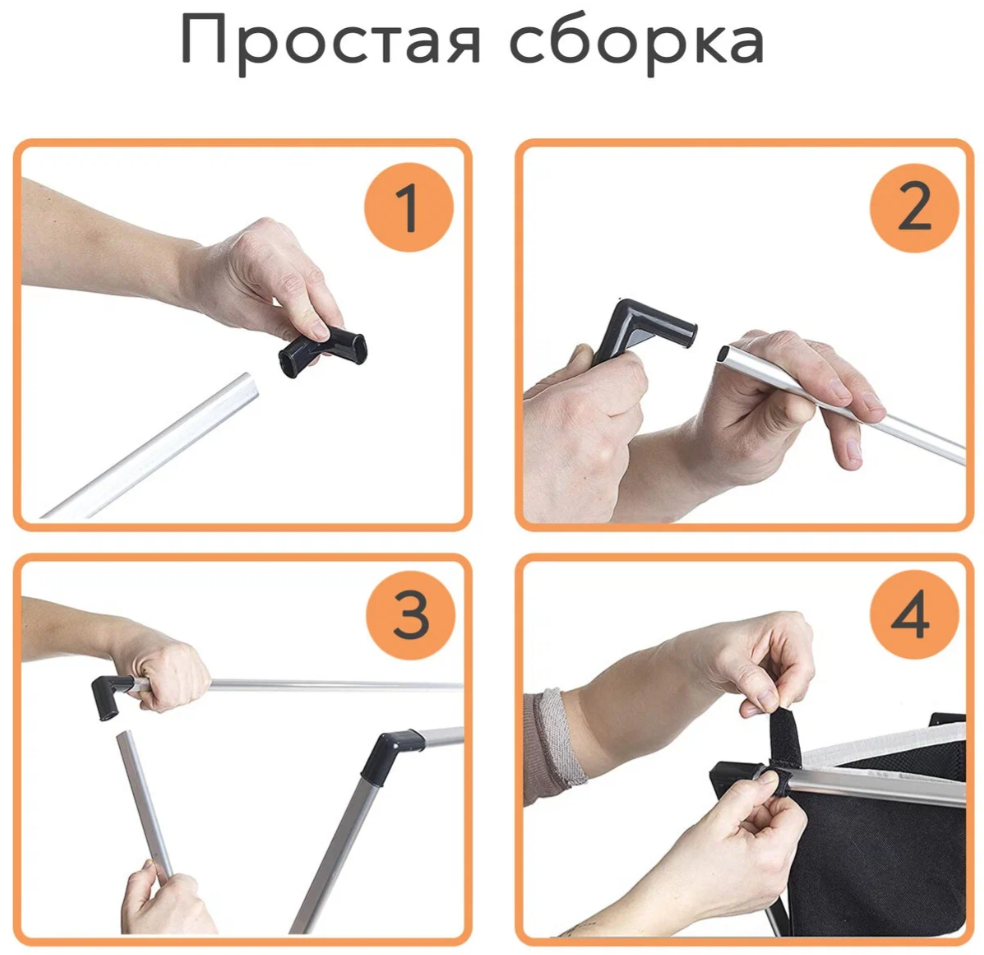 Простая сборка

1

2

3

4