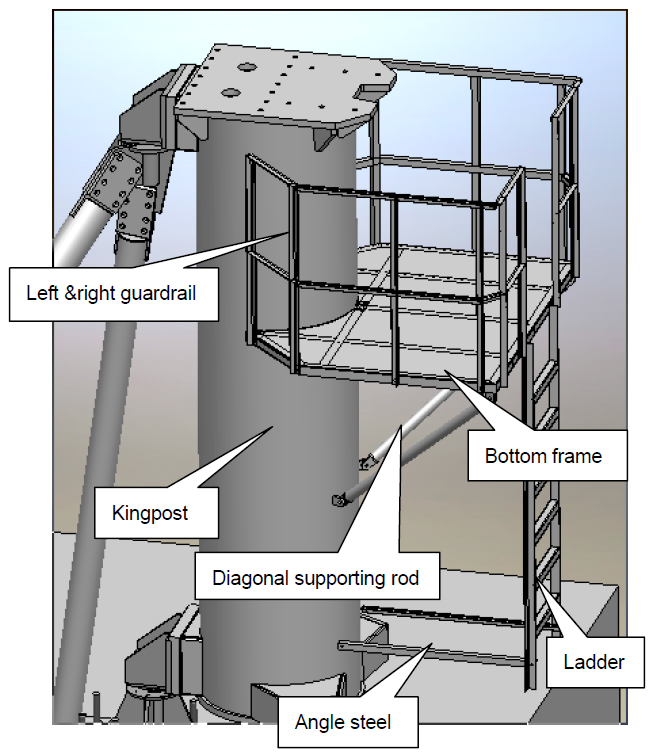 Left &right guardrail

Bottom frame

Kingpost

Diagonal supporting rod

Ladder

Angle steel