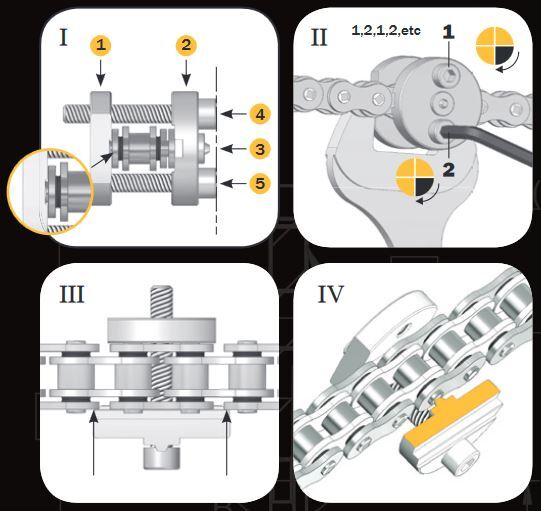 I

1

2

4

3

5

II

1,2,1,2,etc

1

2

III

IV