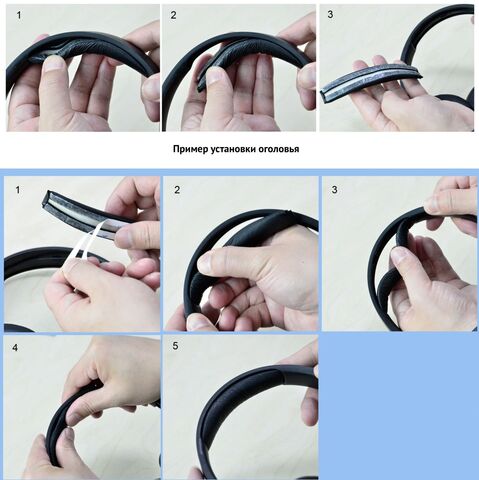 1

2

3

Пример установки оголовья

1

2

3

4

5