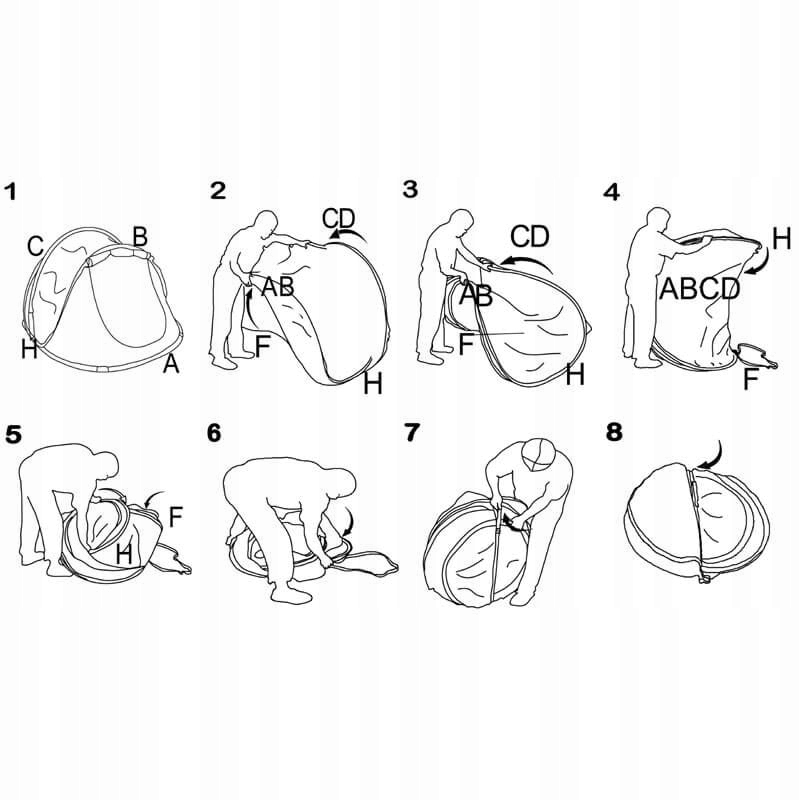 1
C
B
H
A

2
CD
AB
F
H

3
CD
AB
F
H

4
H
ABCD
F

5
F
H

6

7

8