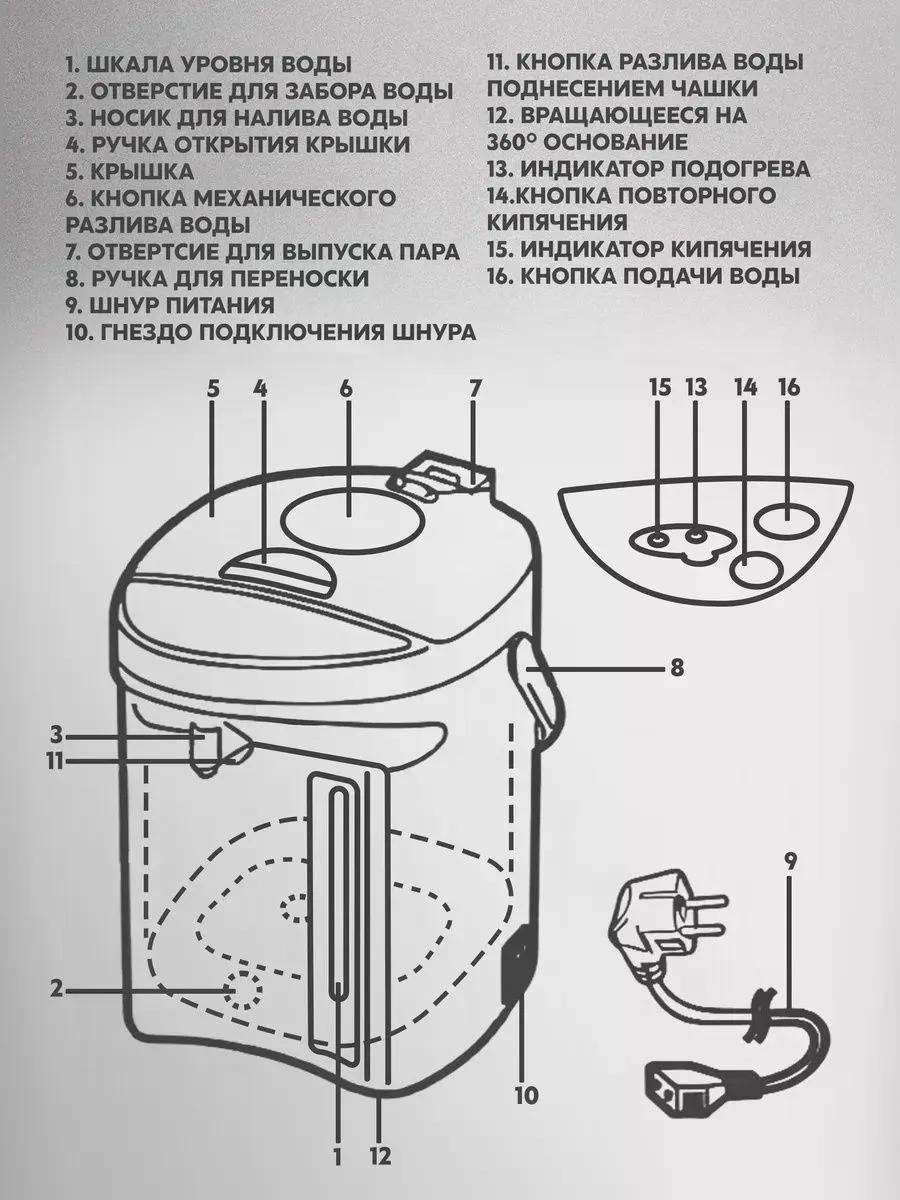 1. ШКАЛА УРОВНЯ ВОДЫ
2. ОТВЕРСТИЕ ДЛЯ ЗАБОРА ВОДЫ
3. НОСИК ДЛЯ НАЛИВА ВОДЫ
4. РУЧКА ОТКРЫТИЯ КРЫШКИ
5. КРЫШКА
6. КНОПКА МЕХАНИЧЕСКОГО РАЗЛИВА ВОДЫ
7. ОТВЕРТСИЕ ДЛЯ ВЫПУСКА ПАРА
8. РУЧКА ДЛЯ ПЕРЕНОСКИ
9. ШНУР ПИТАНИЯ
10. ГНЕЗДО ПОДКЛЮЧЕНИЯ ШНУРА

11. КНОПКА РАЗЛИВА ВОДЫ ПОДНЕСЕНИЕМ ЧАШКИ
12. ВРАЩАЮЩЕЕСЯ НА 360° ОСНОВАНИЕ
13. ИНДИКАТОР ПОДОГРЕВА
14.КНОПКА ПОВТОРНОГО КИПЯЧЕНИЯ
15. ИНДИКАТОР КИПЯЧЕНИЯ
16. КНОПКА ПОДАЧИ ВОДЫ

5
4
6
7
15
13
14
16
8
3
11
9
2
10
1
12