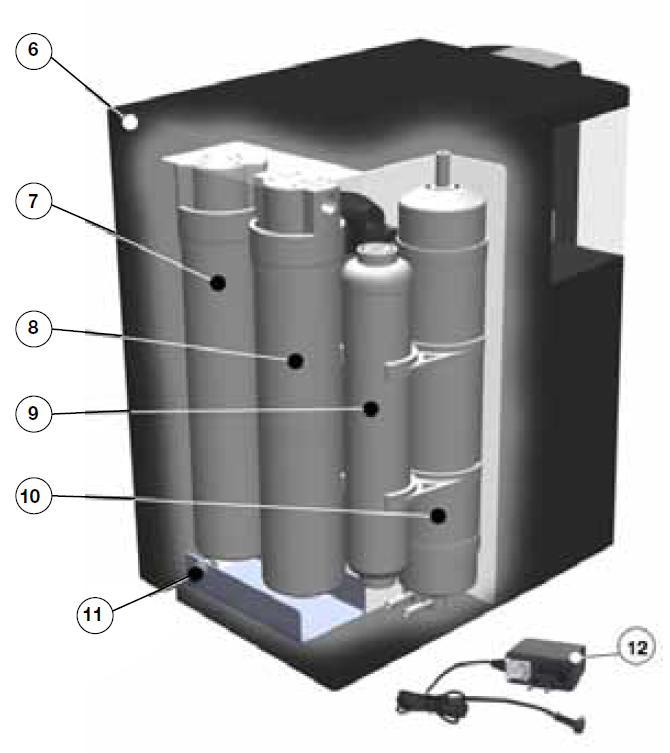 6
7
8
9
10
11
12