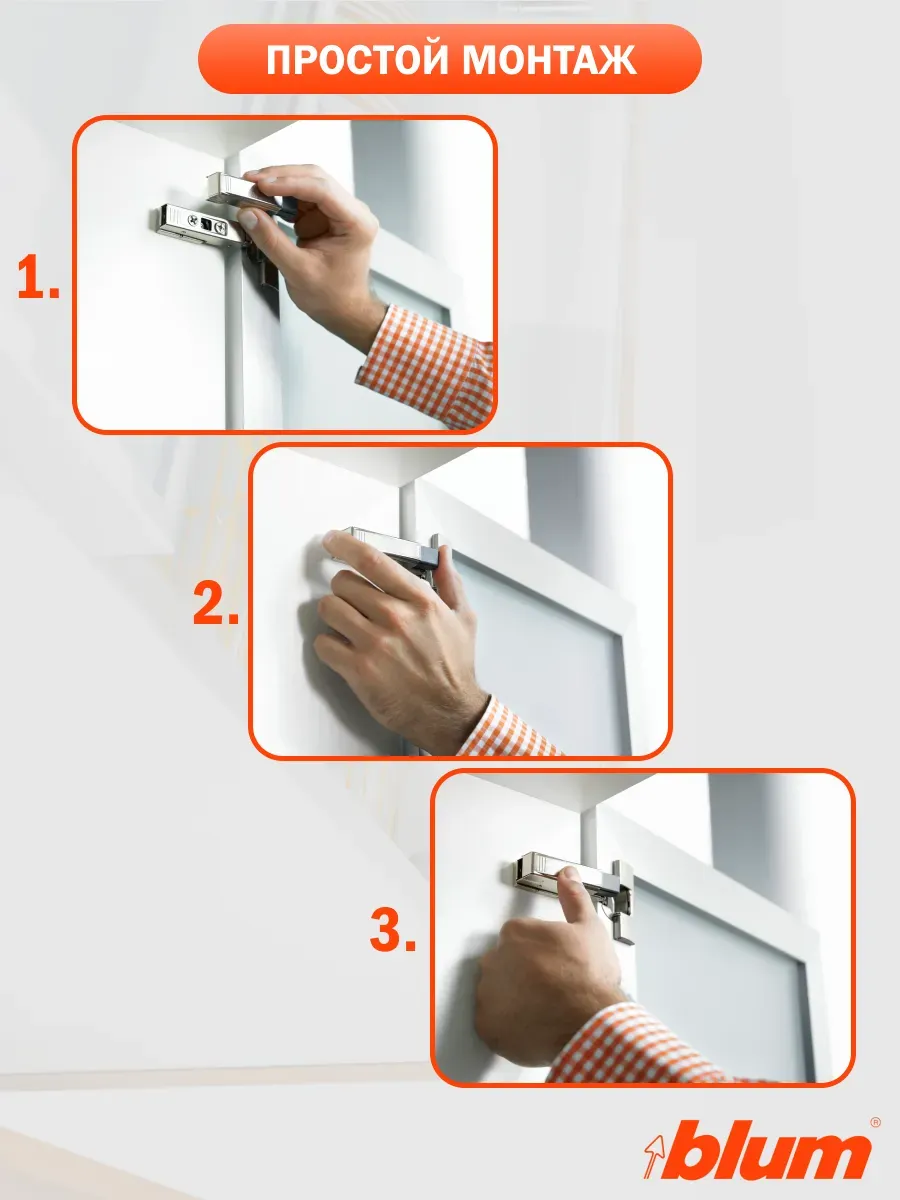 ПРОСТОЙ МОНТАЖ

1.

2.

3.

blum®